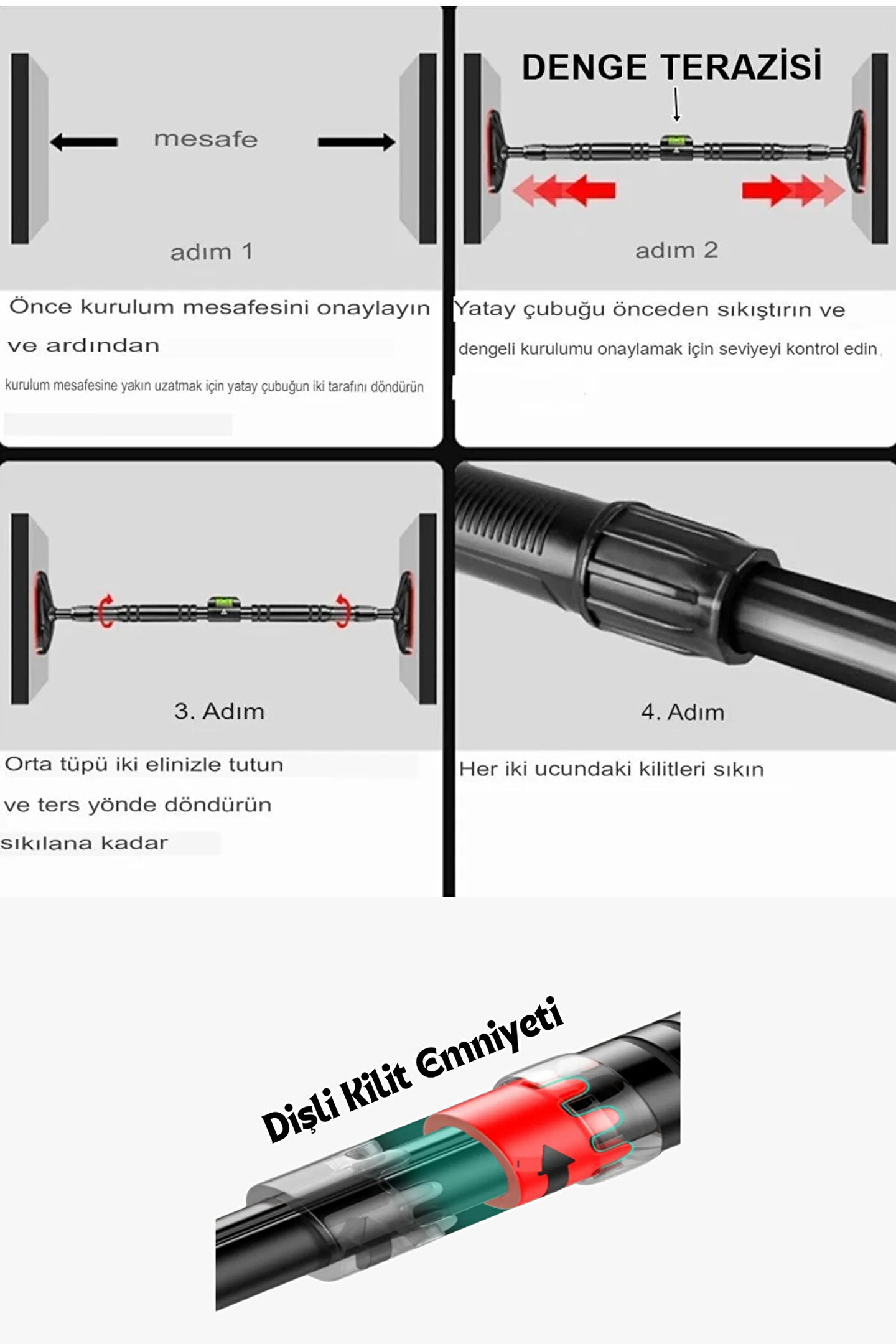 mesafe

adım 1

Önce kurulum mesafesini onaylayın ve ardından

kurulum mesafesine yakın uzatmak için yatay çubuğun iki tarafını döndürün

DENGE TERAZİSİ

adım 2

Yatay çubuğu önceden sıkıştırın ve

dengeli kurulumu onaylamak için seviyeyi kontrol edin

3. Adım

Orta tüpü iki elinizle tutun

ve ters yönde döndürün

sıkılana kadar

4. Adım

Her iki ucundaki kilitleri sıkın

Dişli Kilit Emniyeti