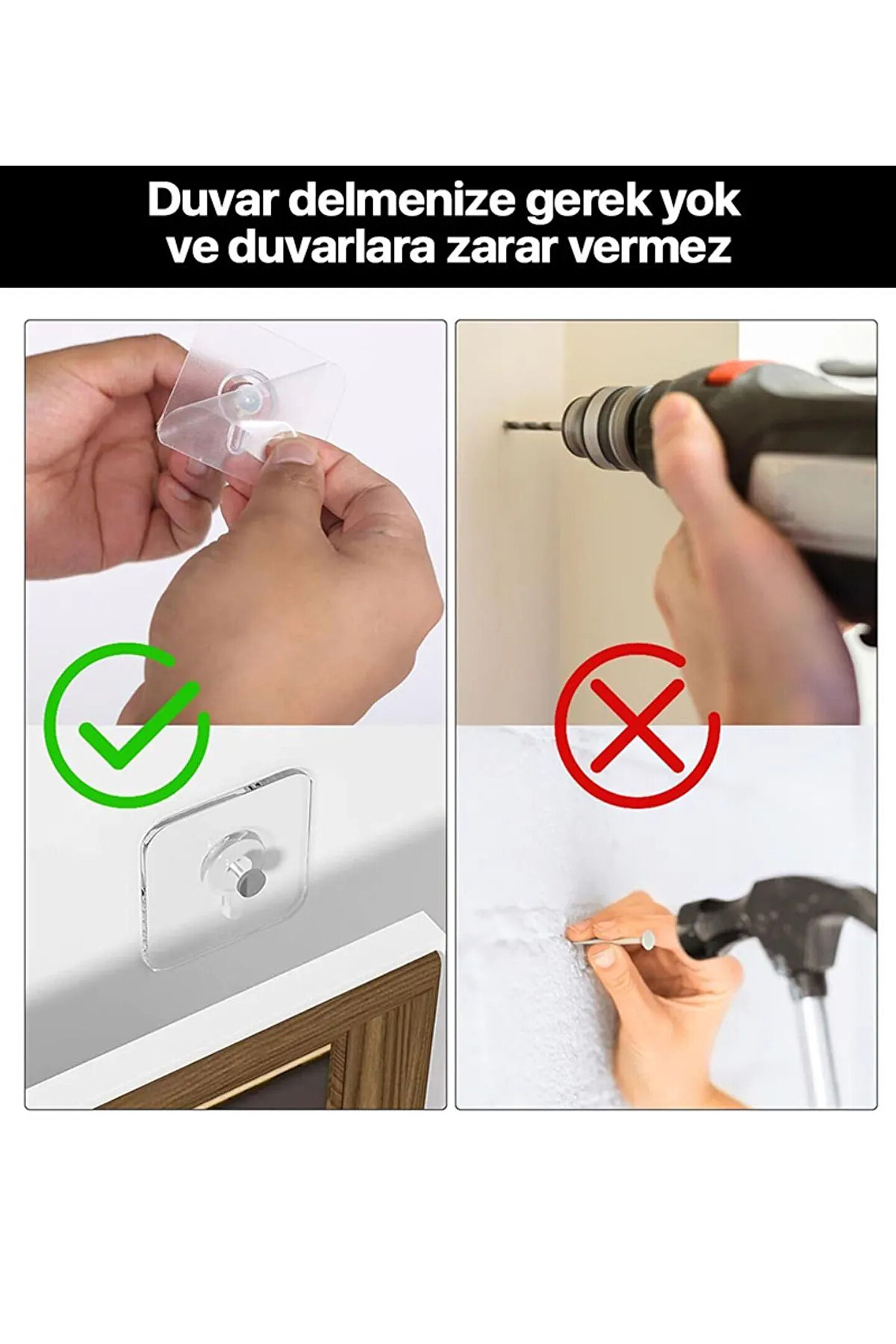 Duvar delmenize gerek yok ve duvarlara zarar vermez