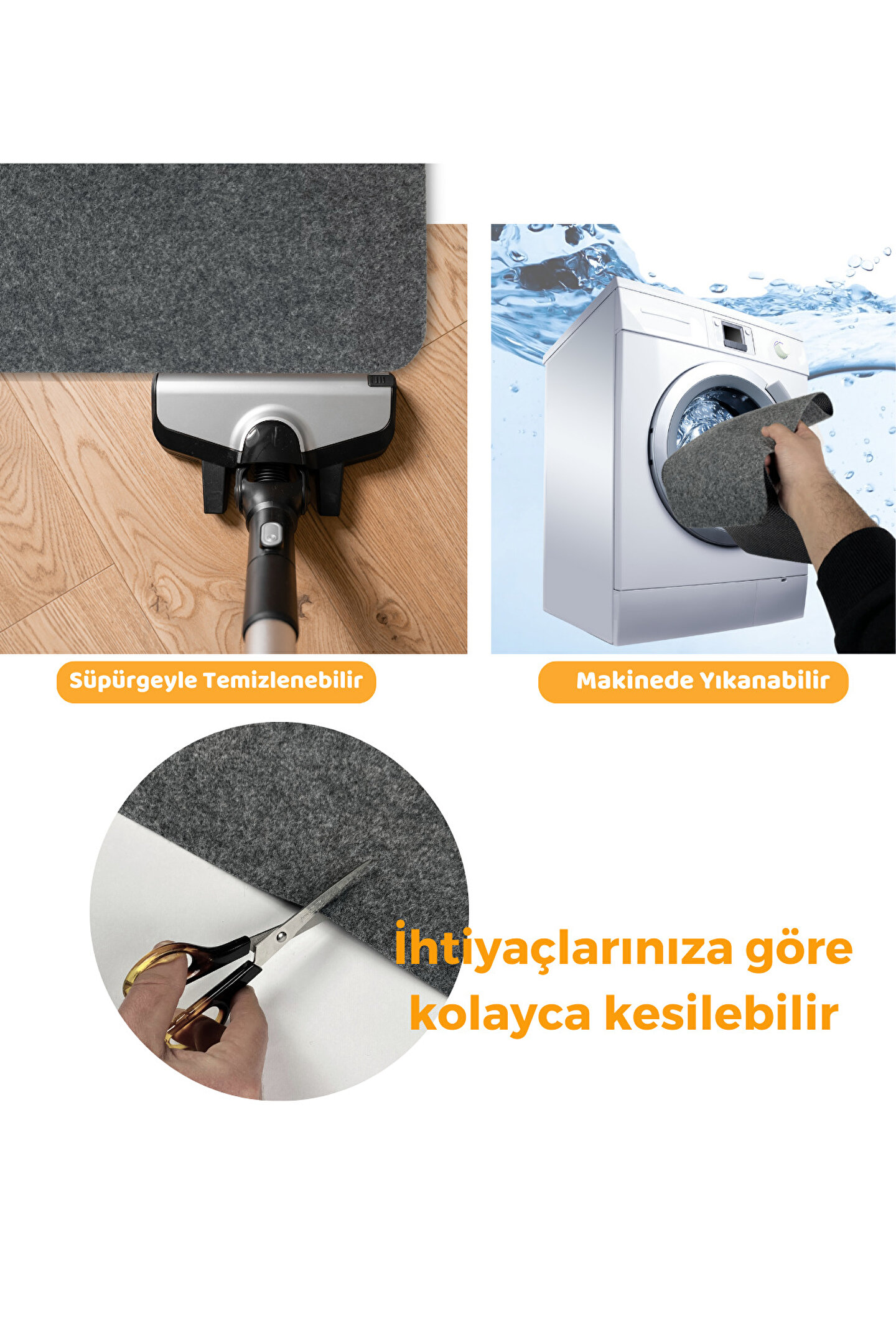 Süpürgeyle Temizlenebilir

Makinede Yıkanabilir

İhtiyaçlarınıza göre kolayca kesilebilir