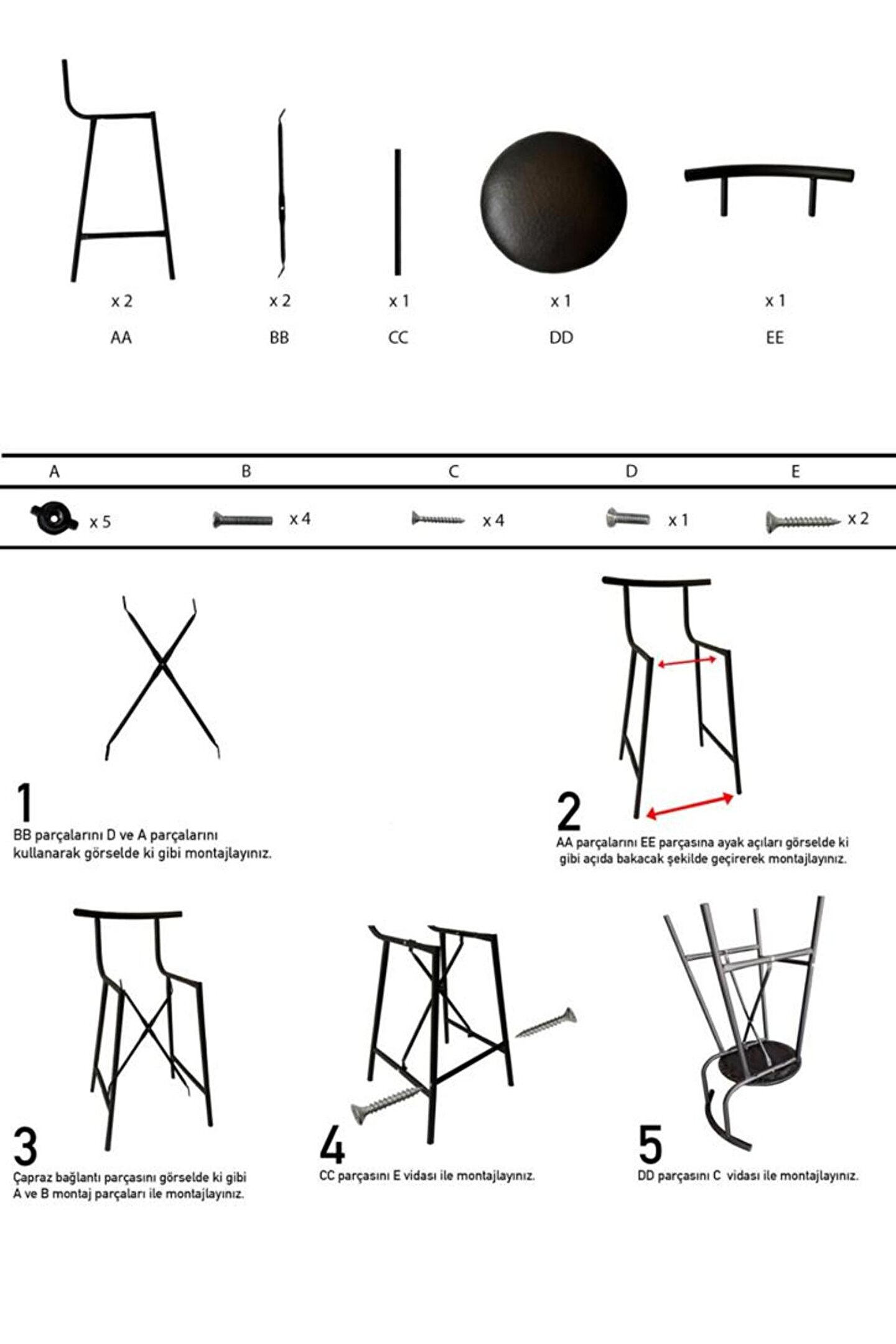 x 2
AA

x 2
BB

x 1
CC

x 1
DD

x 1
EE

| A | B | C | D | E |
|---|---|---|---|---|
| x 5 | x 4 | x 4 | x 1 | x 2 |

1
BB parçalarını D ve A parçalarını kullanarak görselde ki gibi montajlayınız.

2
AA parçalarını EE parçasına ayak açıları görselde ki gibi açıda bakacak şekilde geçirerek montajlayınız.

3
Çapraz bağlantı parçasını görselde ki gibi A ve B montaj parçaları ile montajlayınız.

4
CC parçasını E vidası ile montajlayınız.

5
DD parçasını C vidası ile montajlayınız.