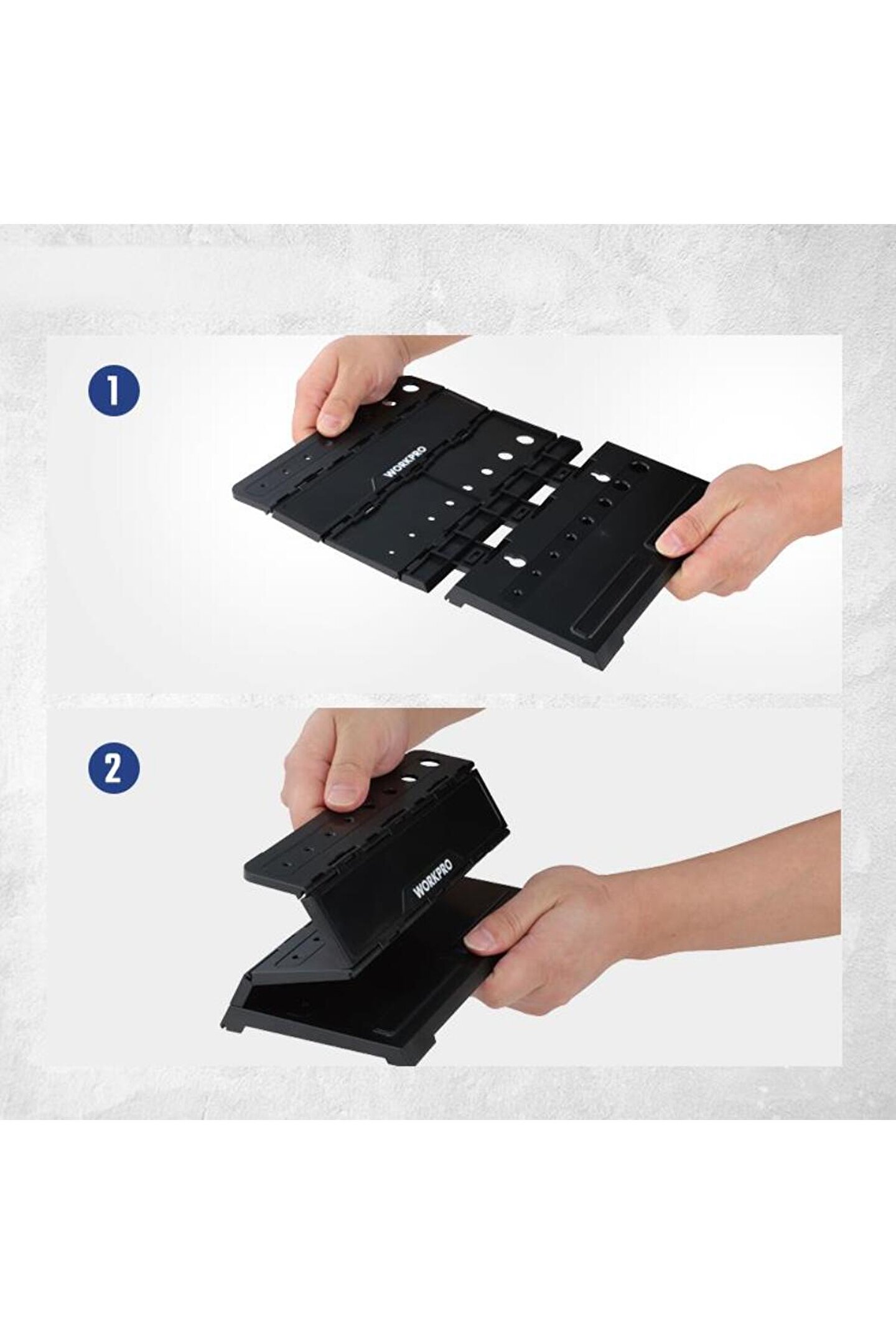 1

WORKPRO

2

WORKPRO