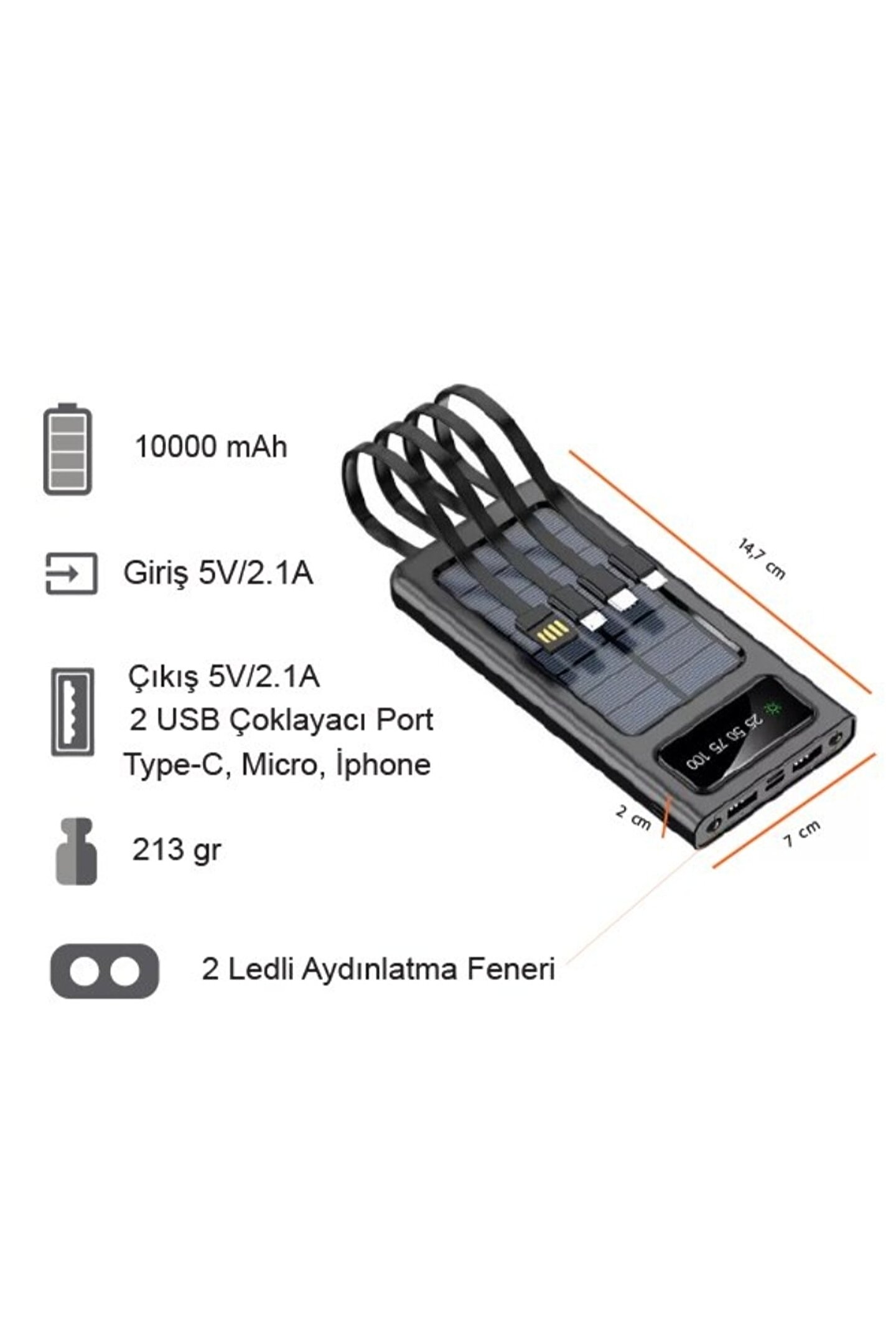 10000 mAh

Giriş 5V/2.1A

Çıkış 5V/2.1A
2 USB Çoklayacı Port
Type-C, Micro, İphone

213 gr

2 Ledli Aydınlatma Feneri

14,7 cm

25 50 75 100

2 cm

7 cm