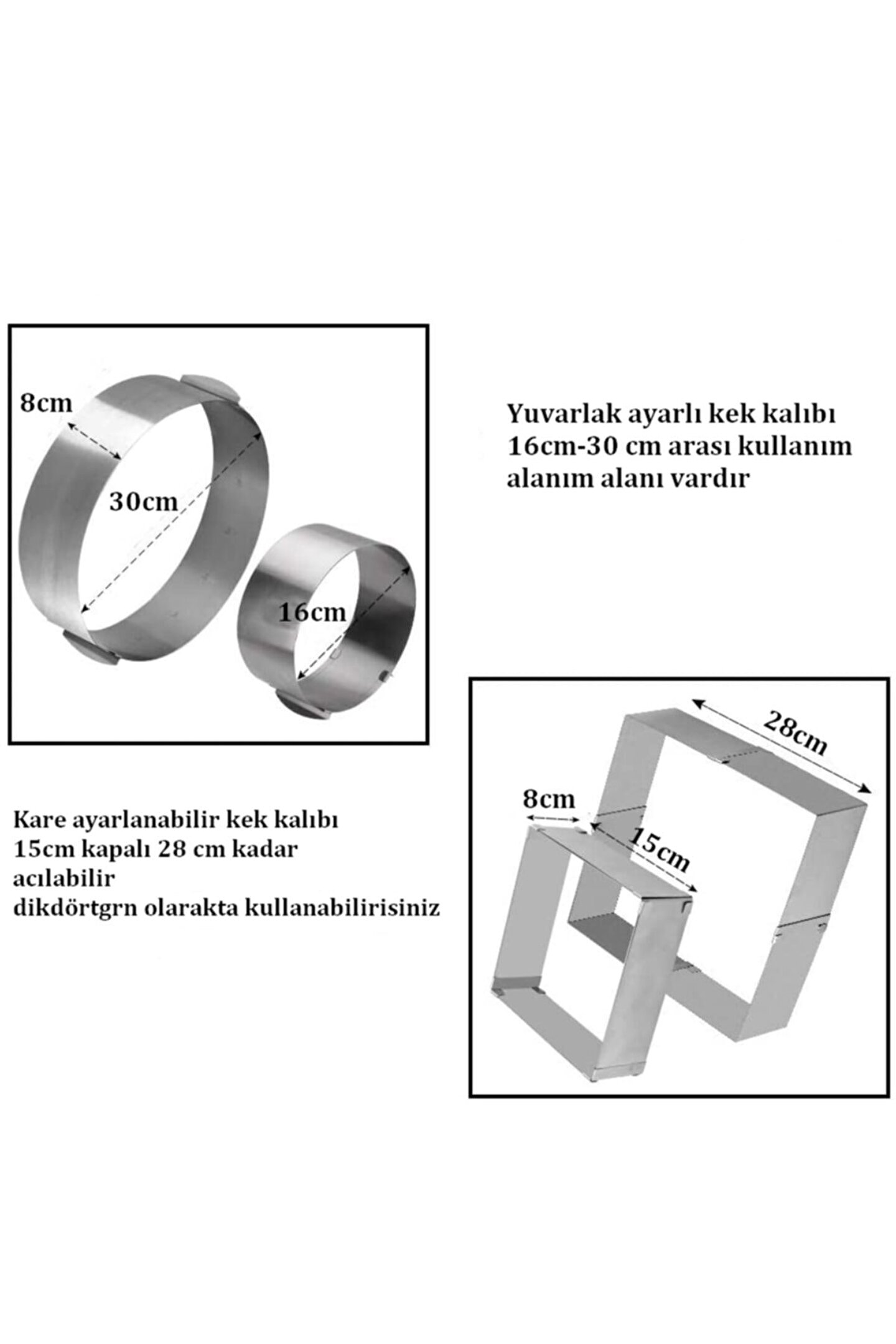 8cm
30cm
16cm

Yuvarlak ayarlı kek kalıbı
16cm-30 cm arası kullanım
alanım alanı vardır

28cm
8cm
15cm

Kare ayarlanabilir kek kalıbı
15cm kapalı 28 cm kadar
acılabilir
dikdörtgrn olarakta kullanabilirisiniz