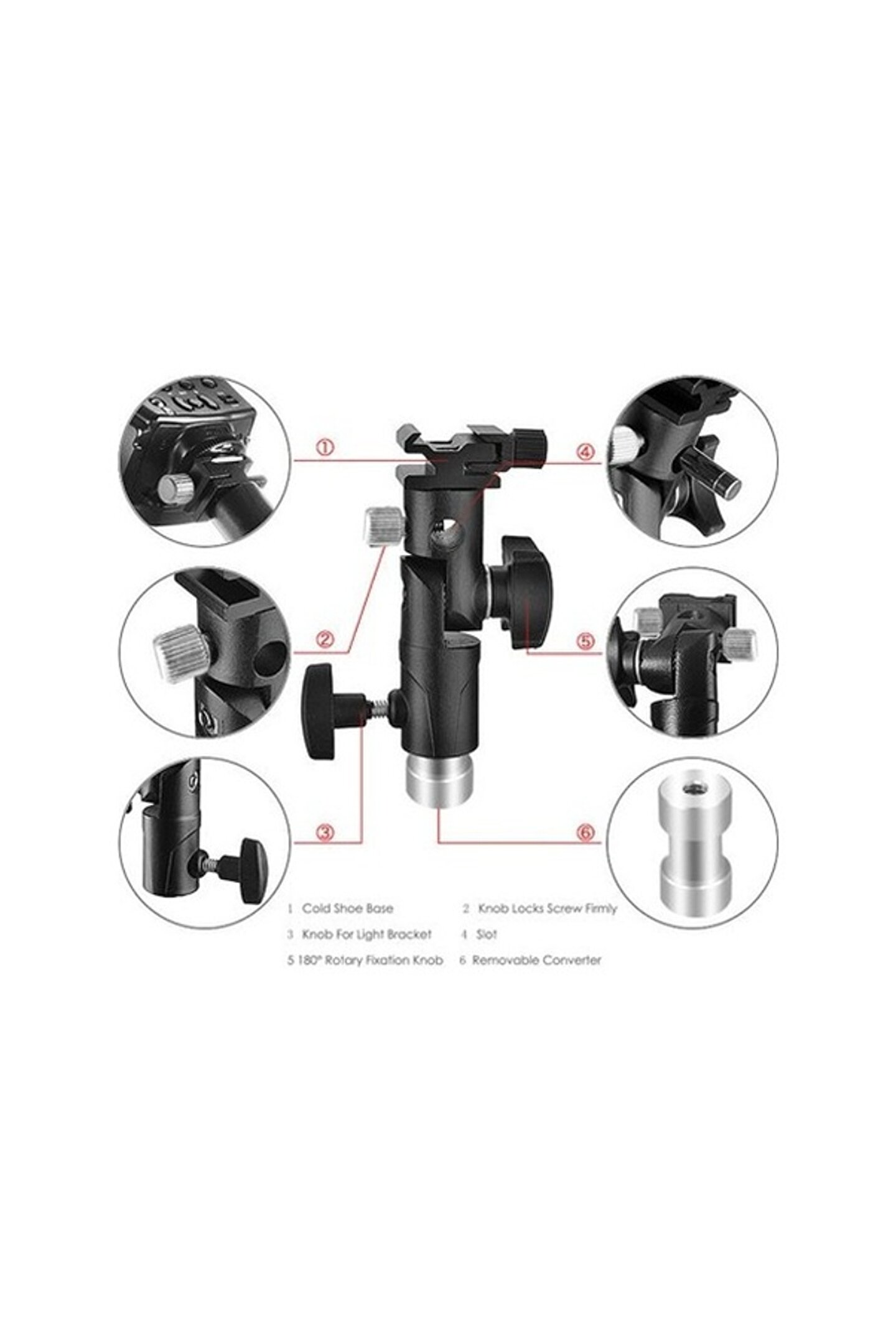 ①

④

②

⑤

③

⑥

1 Cold Shoe Base

2 Knob Locks Screw Firmly

3 Knob For Light Bracket

4 Slot

5 180° Rotary Fixation Knob

6 Removable Converter