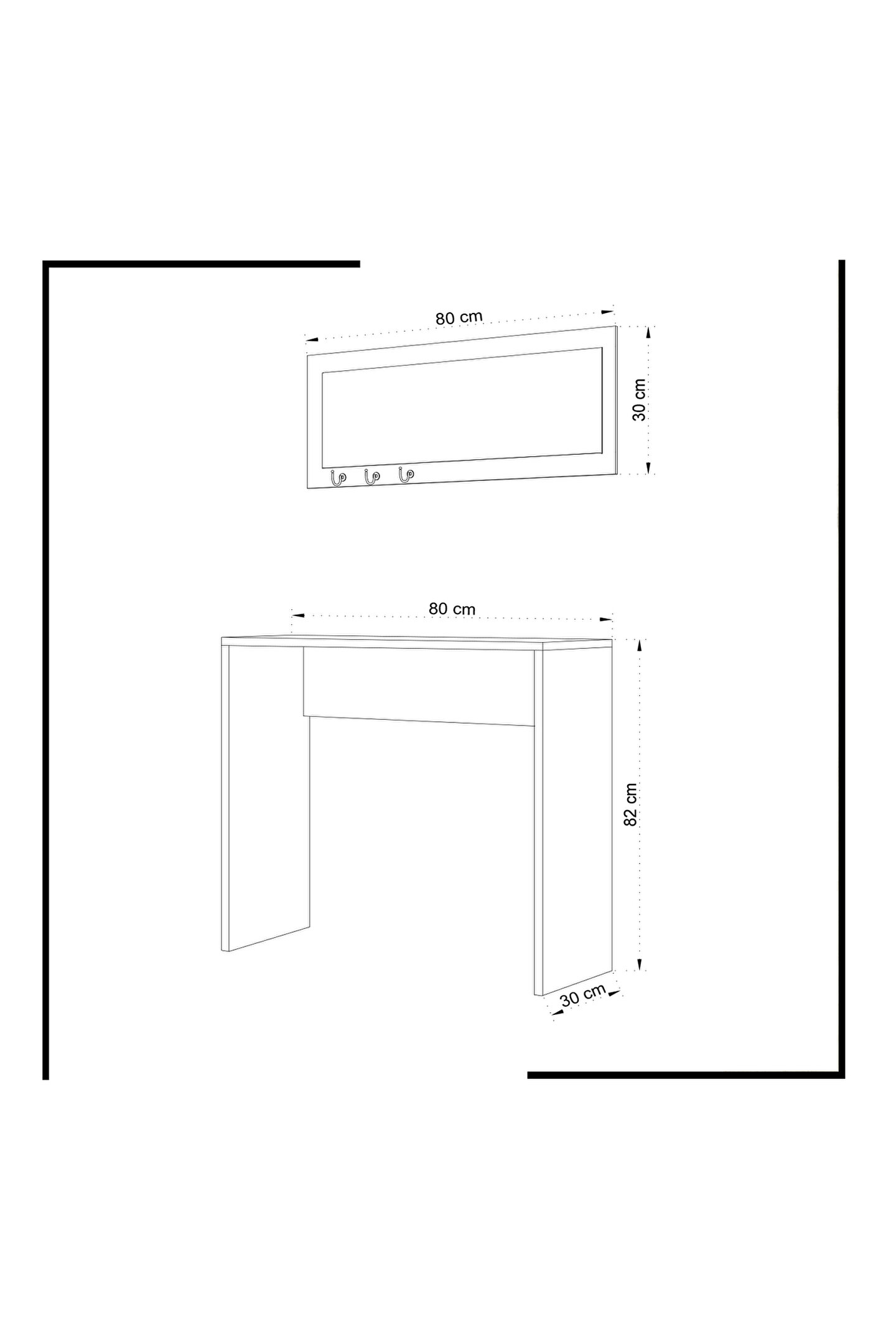 80 cm
30 cm
80 cm
82 cm
30 cm