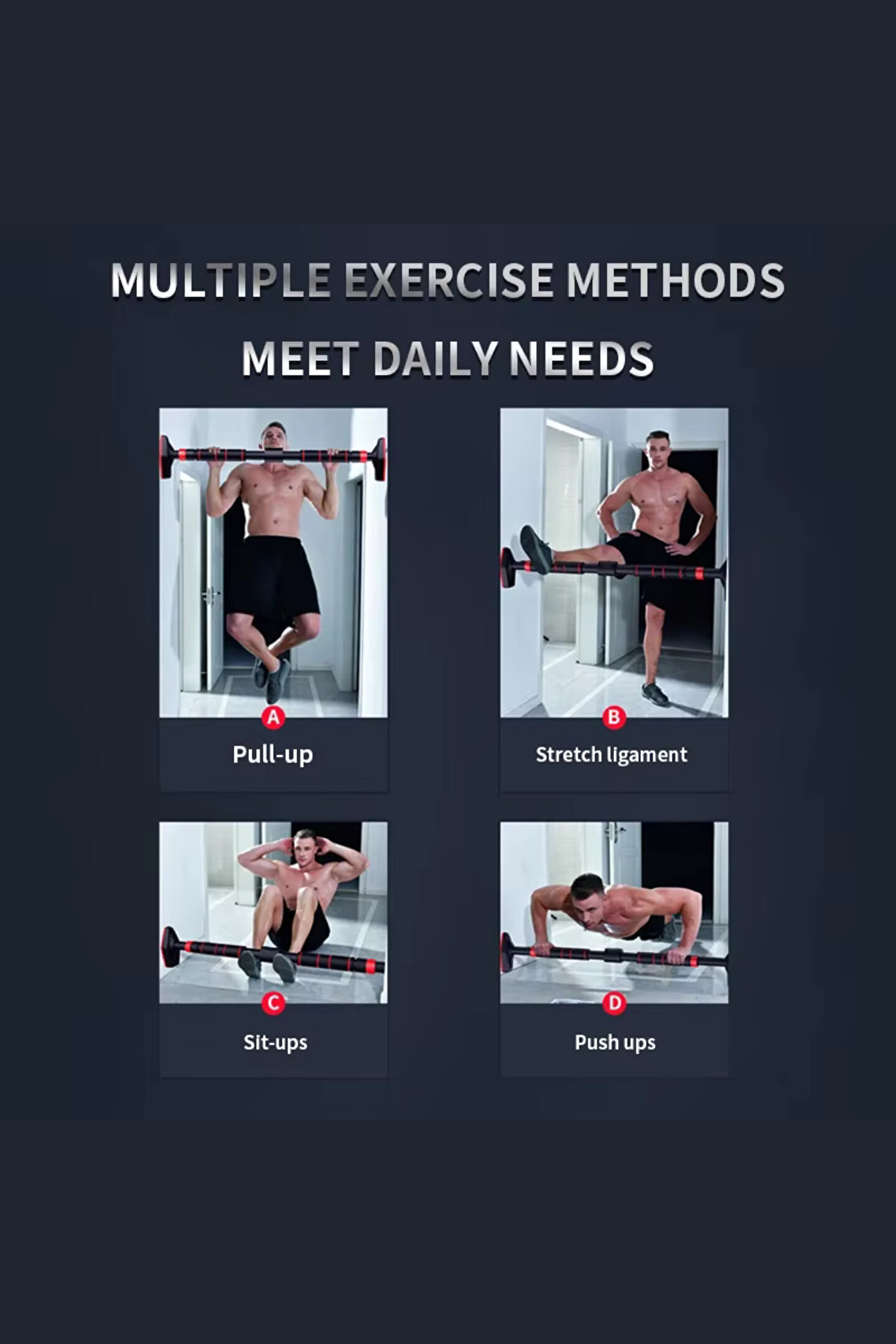 MULTIPLE EXERCISE METHODS

MEET DAILY NEEDS

A

Pull-up

B

Stretch ligament

C

Sit-ups

D

Push ups