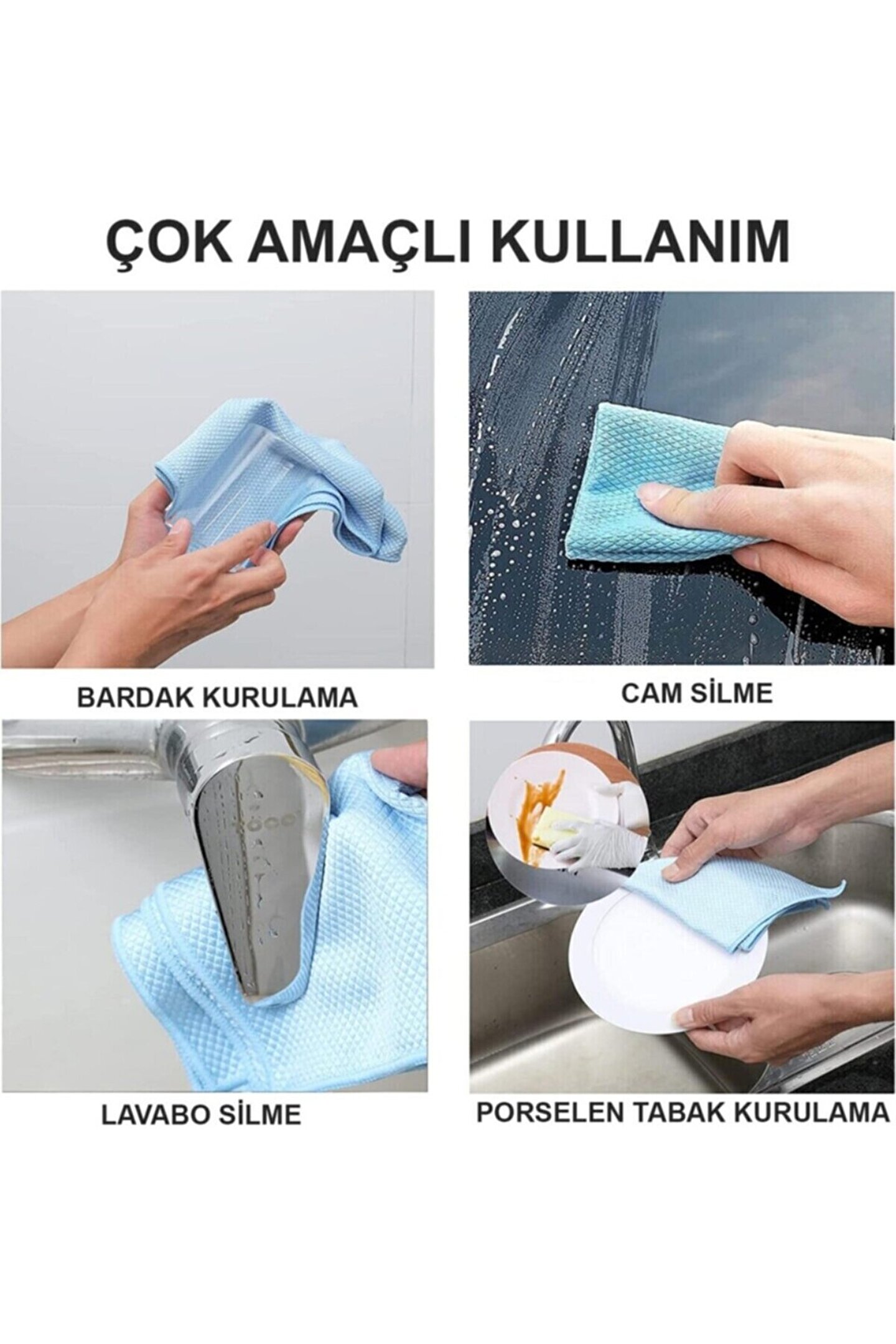 ÇOK AMAÇLI KULLANIM

BARDAK KURULAMA

CAM SİLME

LAVABO SİLME

PORSELEN TABAK KURULAMA