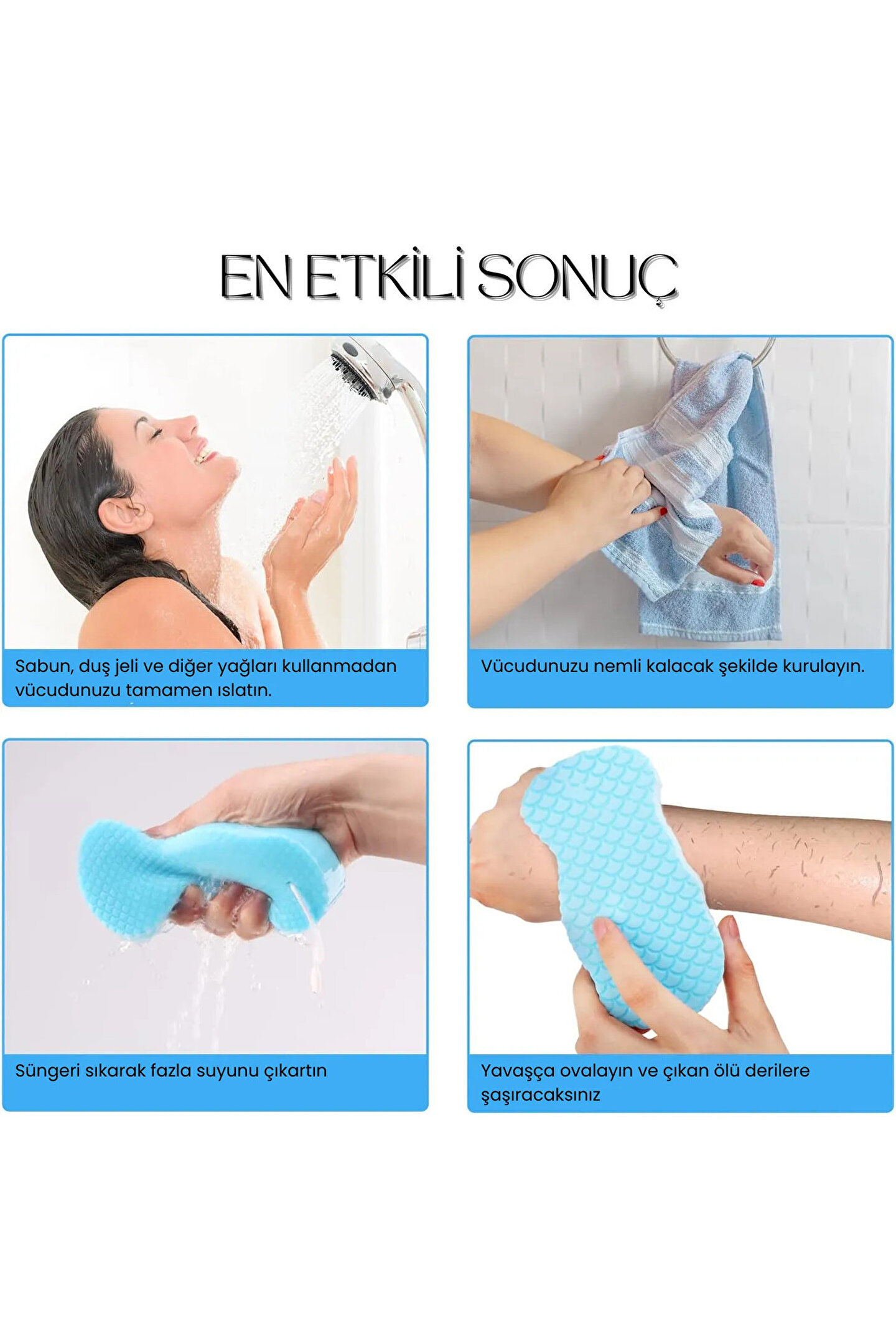 EN ETKİLİ SONUÇ

Sabun, duş jeli ve diğer yağları kullanmadan vücudunuzu tamamen ıslatın.

Vücudunuzu nemli kalacak şekilde kurulayın.

Süngeri sıkarak fazla suyunu çıkartın

Yavaşça ovalayın ve çıkan ölü derilere şaşıracaksınız