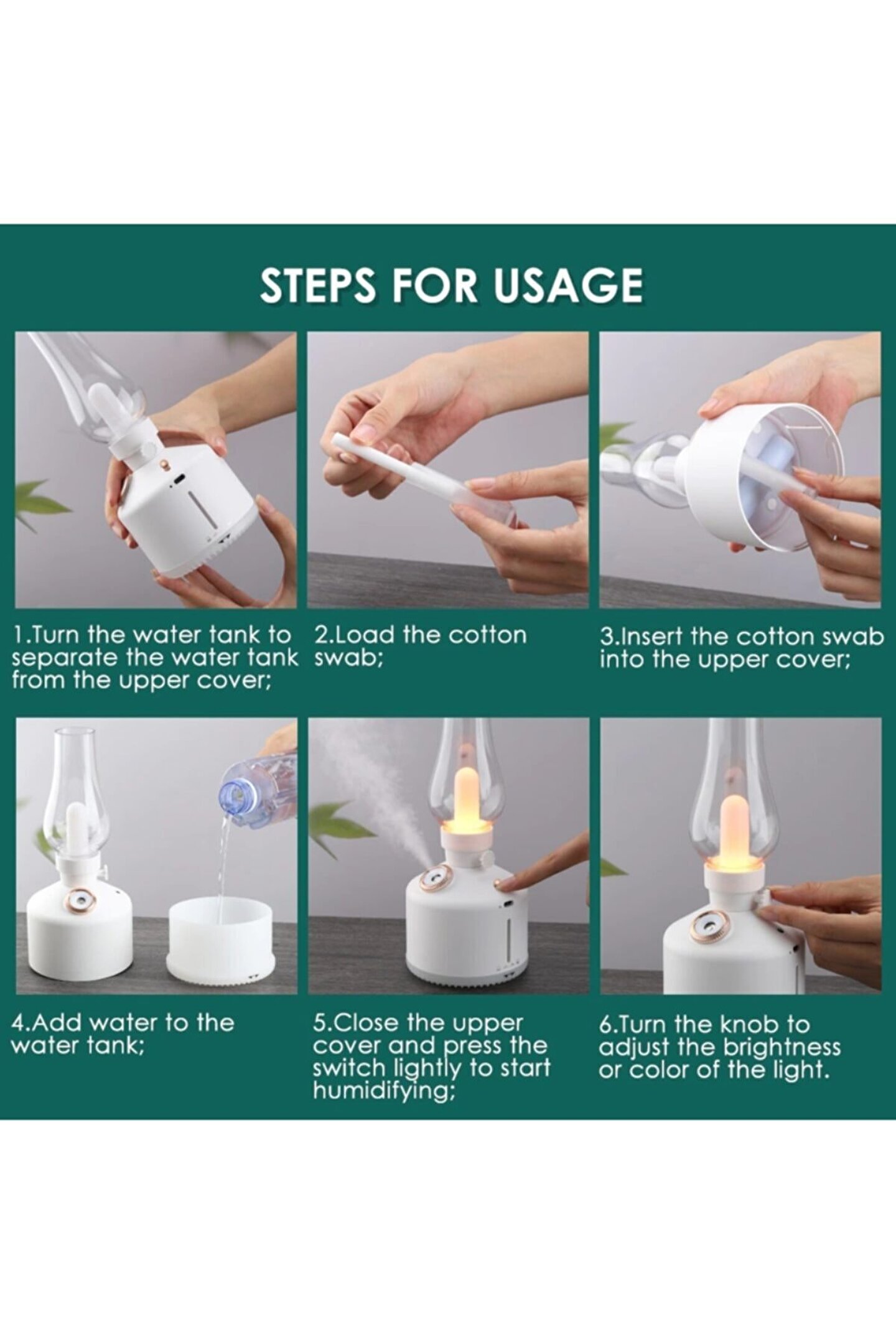 STEPS FOR USAGE

1.Turn the water tank to separate the water tank from the upper cover;

2.Load the cotton swab;

3.Insert the cotton swab into the upper cover;

4.Add water to the water tank;

5.Close the upper cover and press the switch lightly to start humidifying;

6.Turn the knob to adjust the brightness or color of the light.