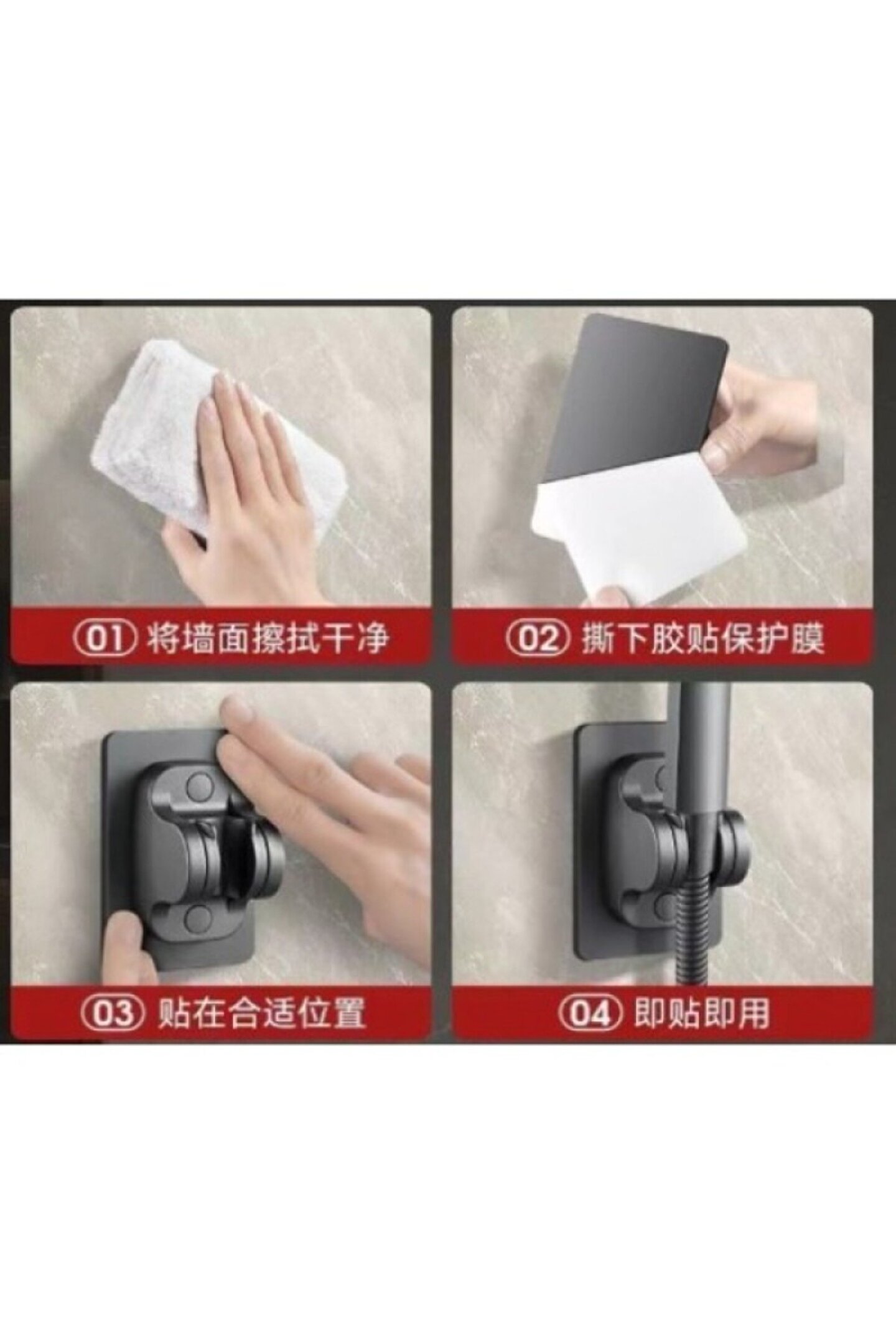 01 将墙面擦拭干净

02 撕下胶贴保护膜

03 贴在合适位置

04 即贴即用