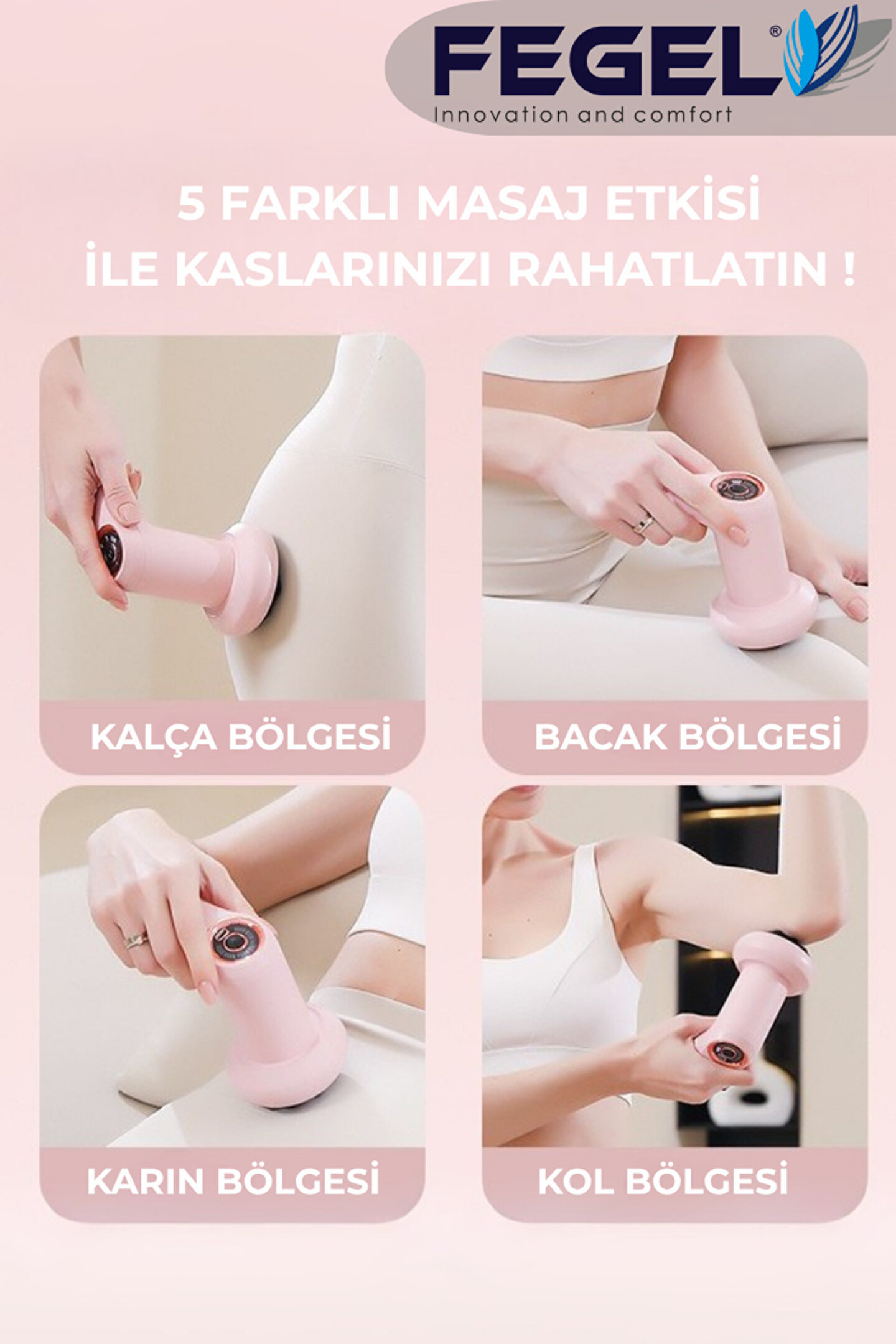 FEGEL®
Innovation and comfort

5 FARKLI MASAJ ETKİSİ
İLE KASLARINIZI RAHATLATIN !

KALÇA BÖLGESİ

BACAK BÖLGESİ

KARIN BÖLGESİ

KOL BÖLGESİ