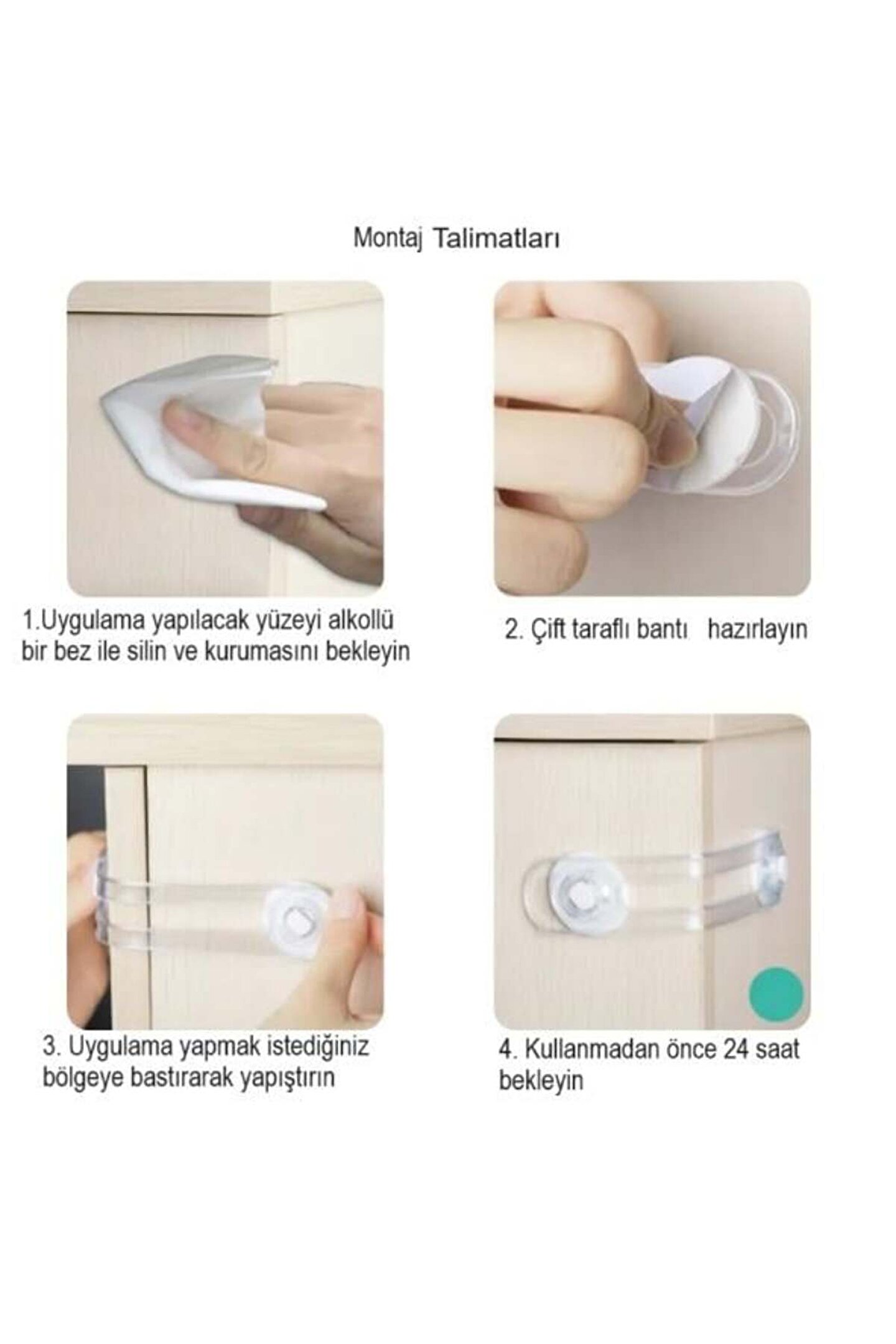 Montaj Talimatları

1.Uygulama yapılacak yüzeyi alkollü bir bez ile silin ve kurumasını bekleyin

2. Çift taraflı bantı hazırlayın

3. Uygulama yapmak istediğiniz bölgeye bastırarak yapıştırın

4. Kullanmadan önce 24 saat bekleyin