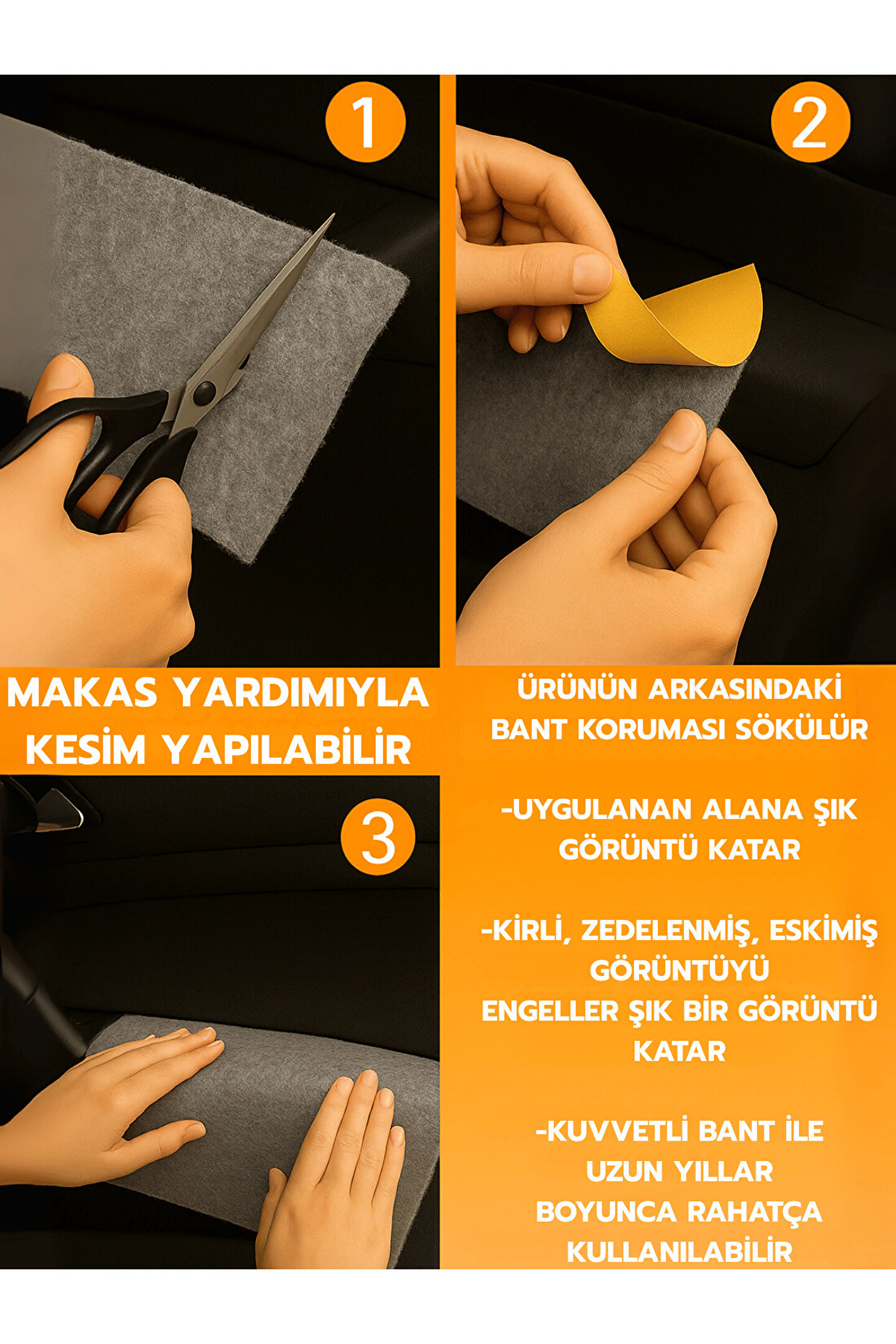 1

2

MAKAS YARDIMIYLA KESİM YAPILABİLİR

ÜRÜNÜN ARKASINDAKİ BANT KORUMASI SÖKÜLÜR

3

-UYGULANAN ALANA ŞIK GÖRÜNTÜ KATAR

-KİRLİ, ZEDELENMİŞ, ESKİMİŞ GÖRÜNTÜYÜ ENGELLER ŞIK BİR GÖRÜNTÜ KATAR

-KUVVETLİ BANT İLE UZUN YILLAR BOYUNCA RAHATÇA KULLANILABİLİR