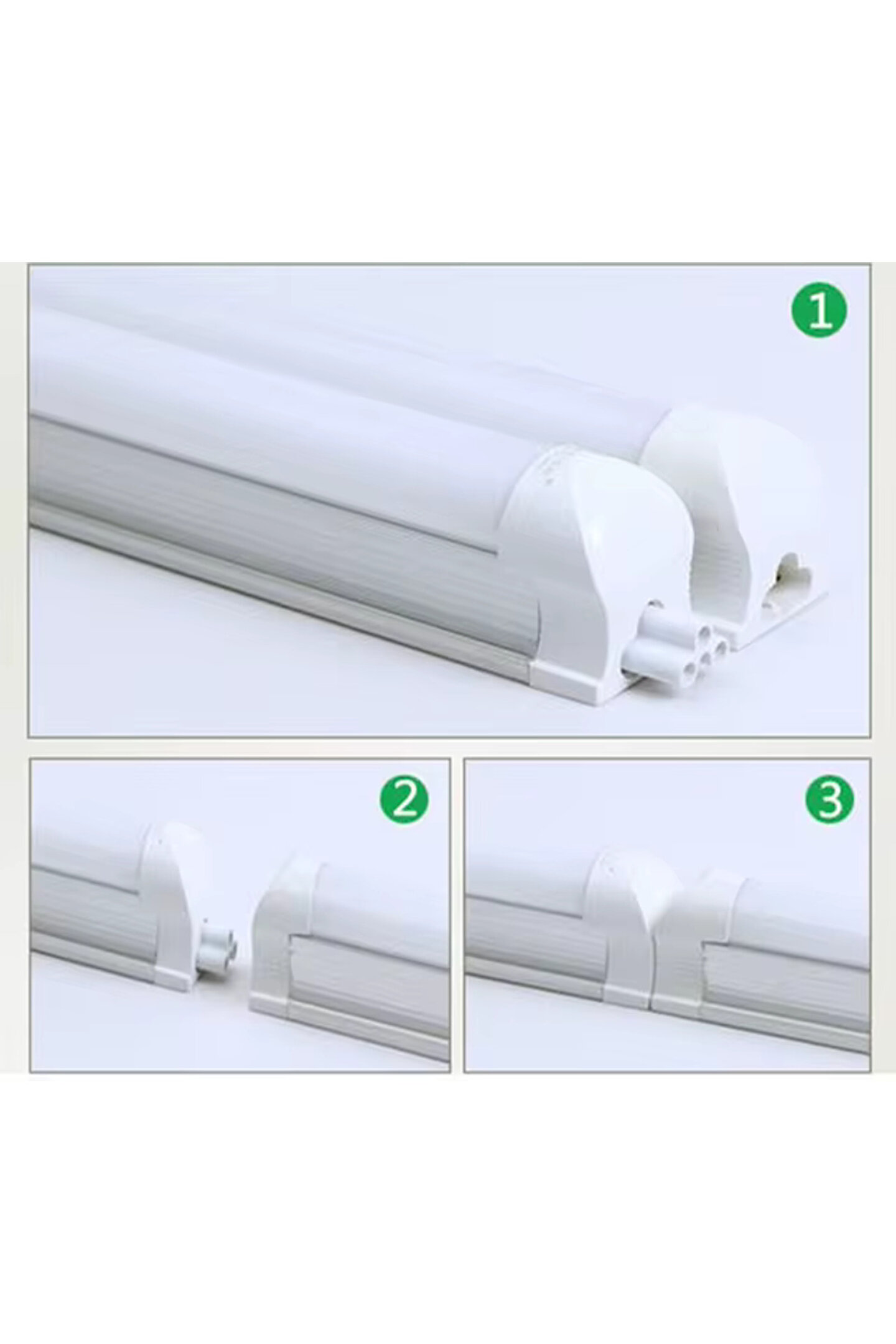 1

2

3