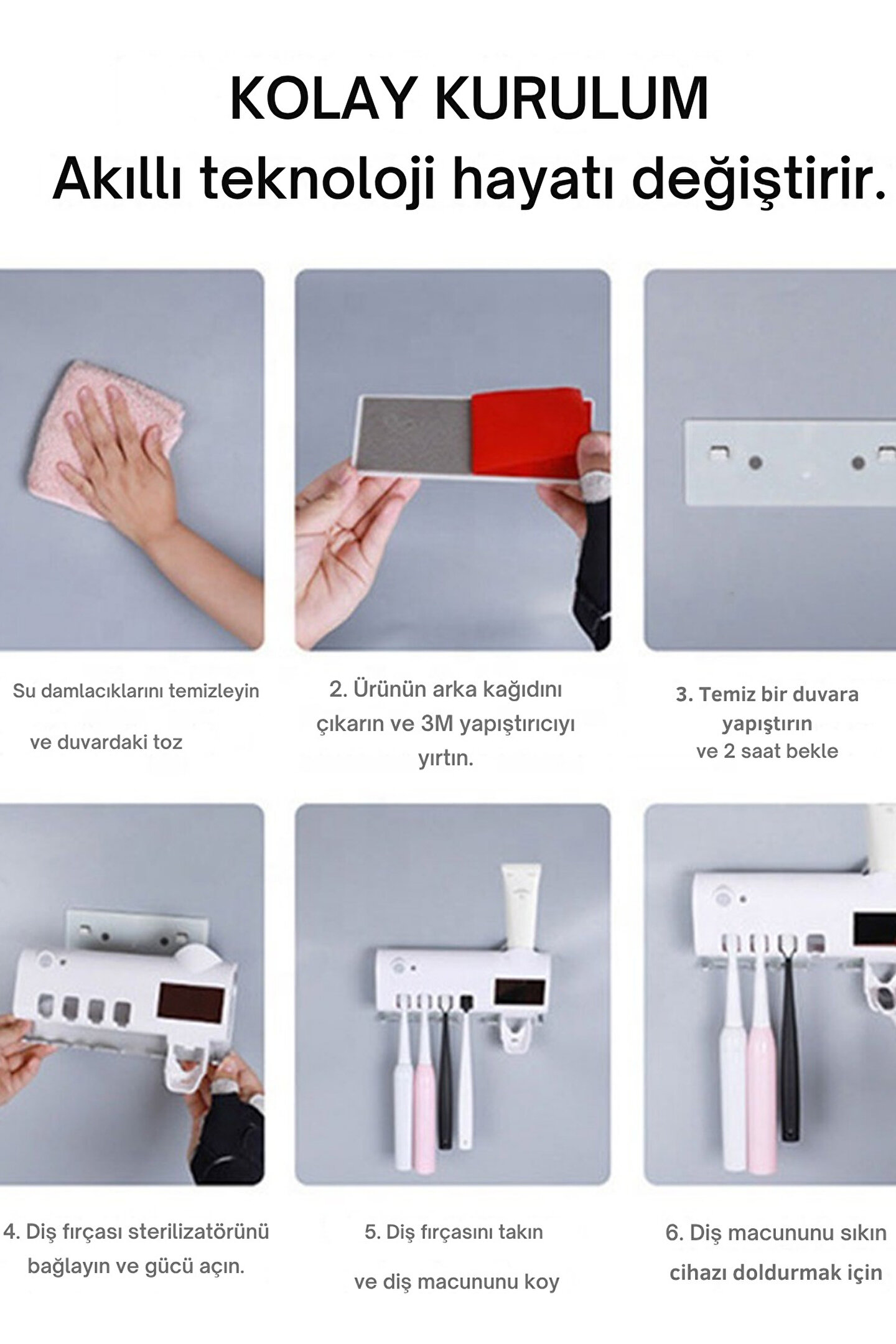 KOLAY KURULUM

Akıllı teknoloji hayatı değiştirir.

Su damlacıklarını temizleyin

ve duvardaki toz

2. Ürünün arka kağıdını çıkarın ve 3M yapıştırıcıyı yırtın.

3. Temiz bir duvara yapıştırın
ve 2 saat bekle

4. Diş fırçası sterilizatörünü bağlayın ve gücü açın.

5. Diş fırçasını takın

ve diş macununu koy

6. Diş macununu sıkın

cihazı doldurmak için