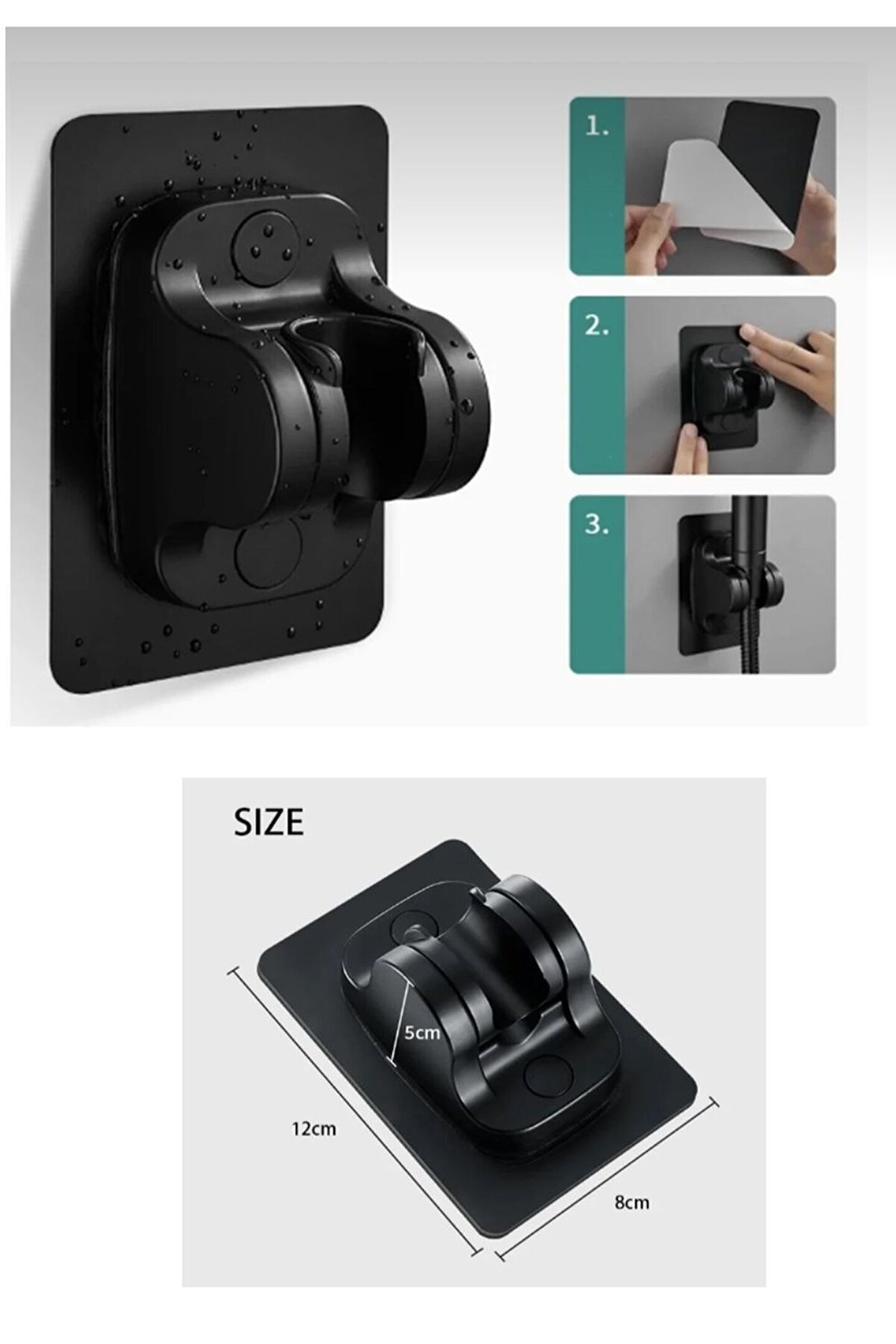 1.

2.

3.

SIZE

5cm

12cm

8cm