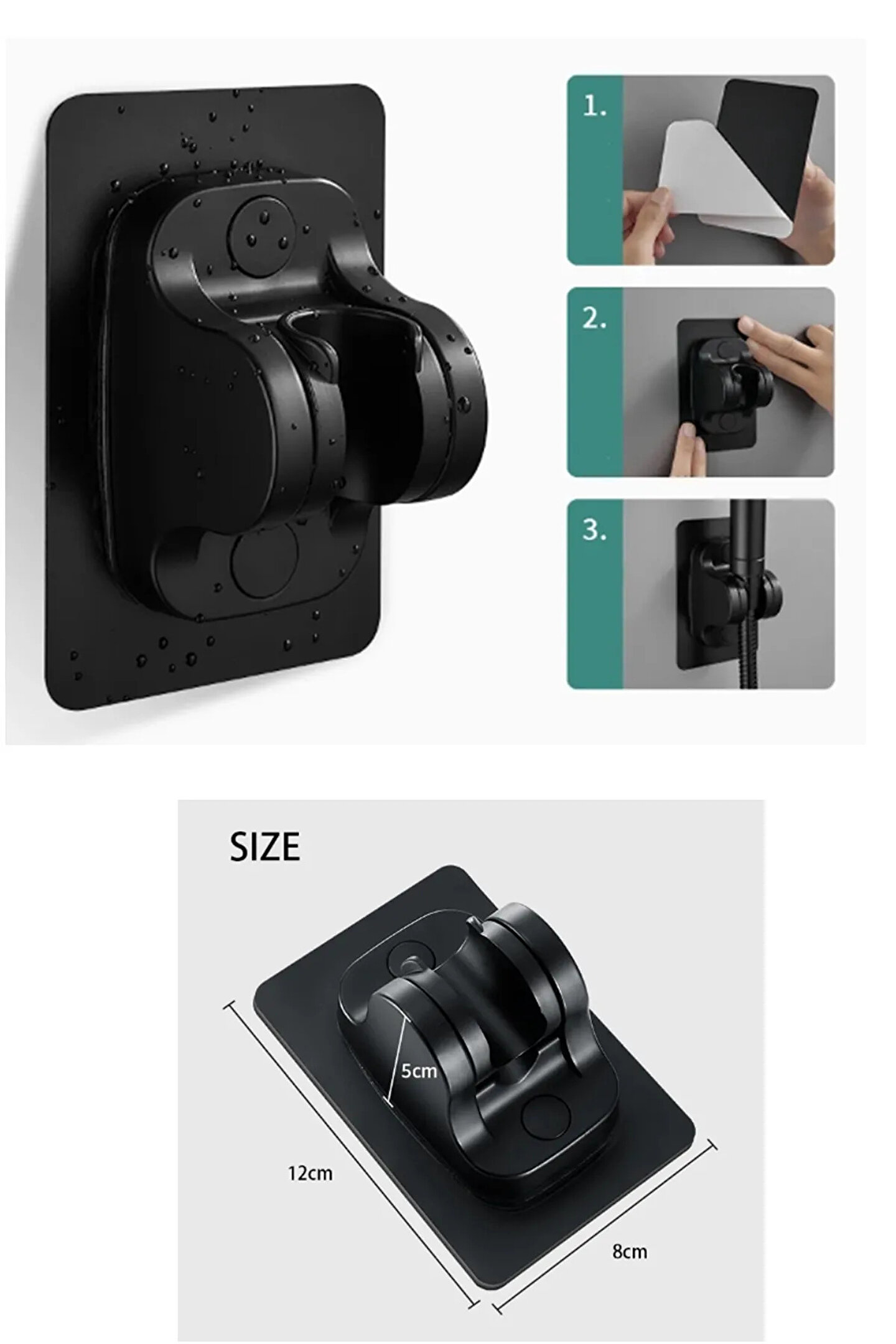 1.

2.

3.

SIZE

5cm

12cm

8cm