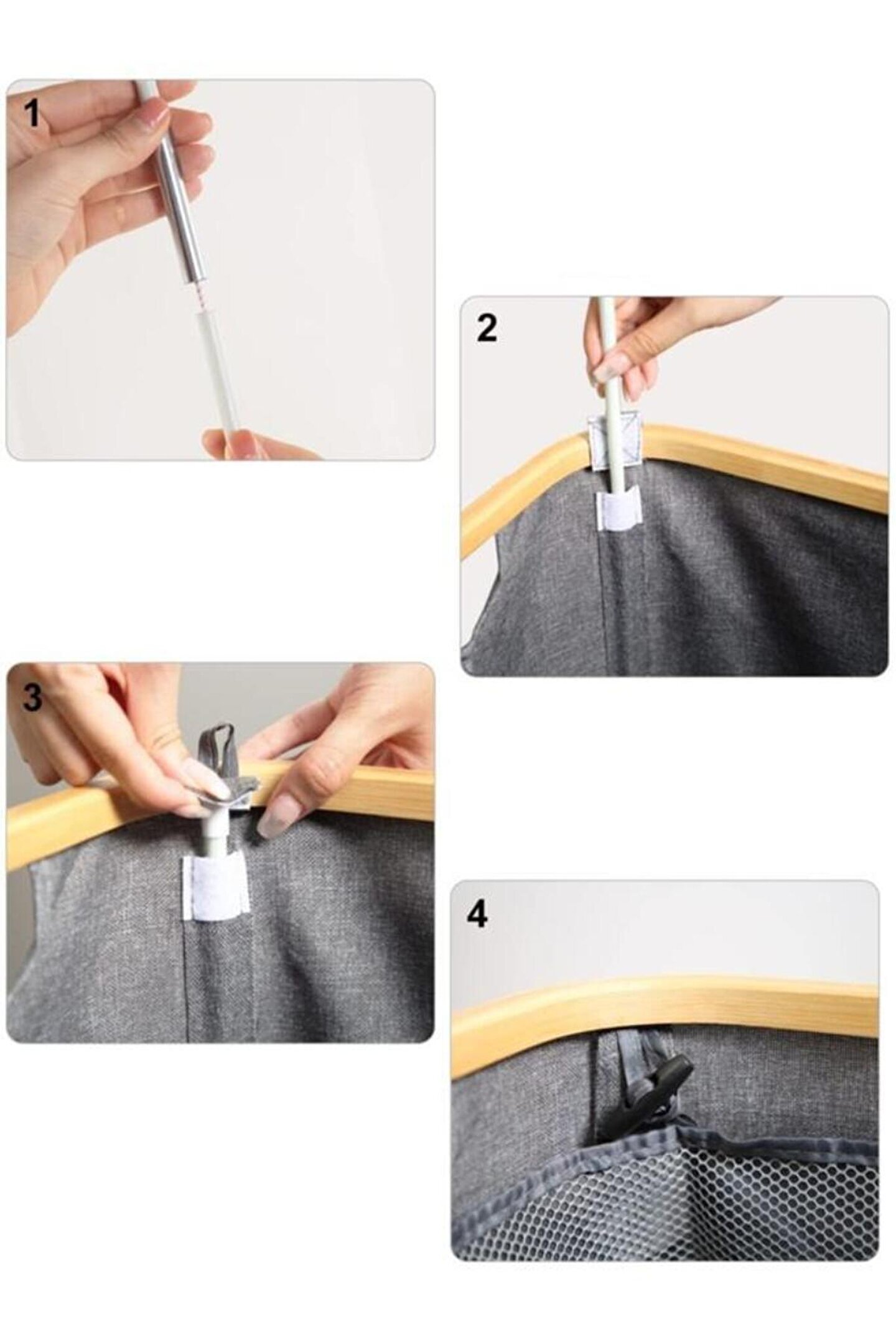 1

2

3

4