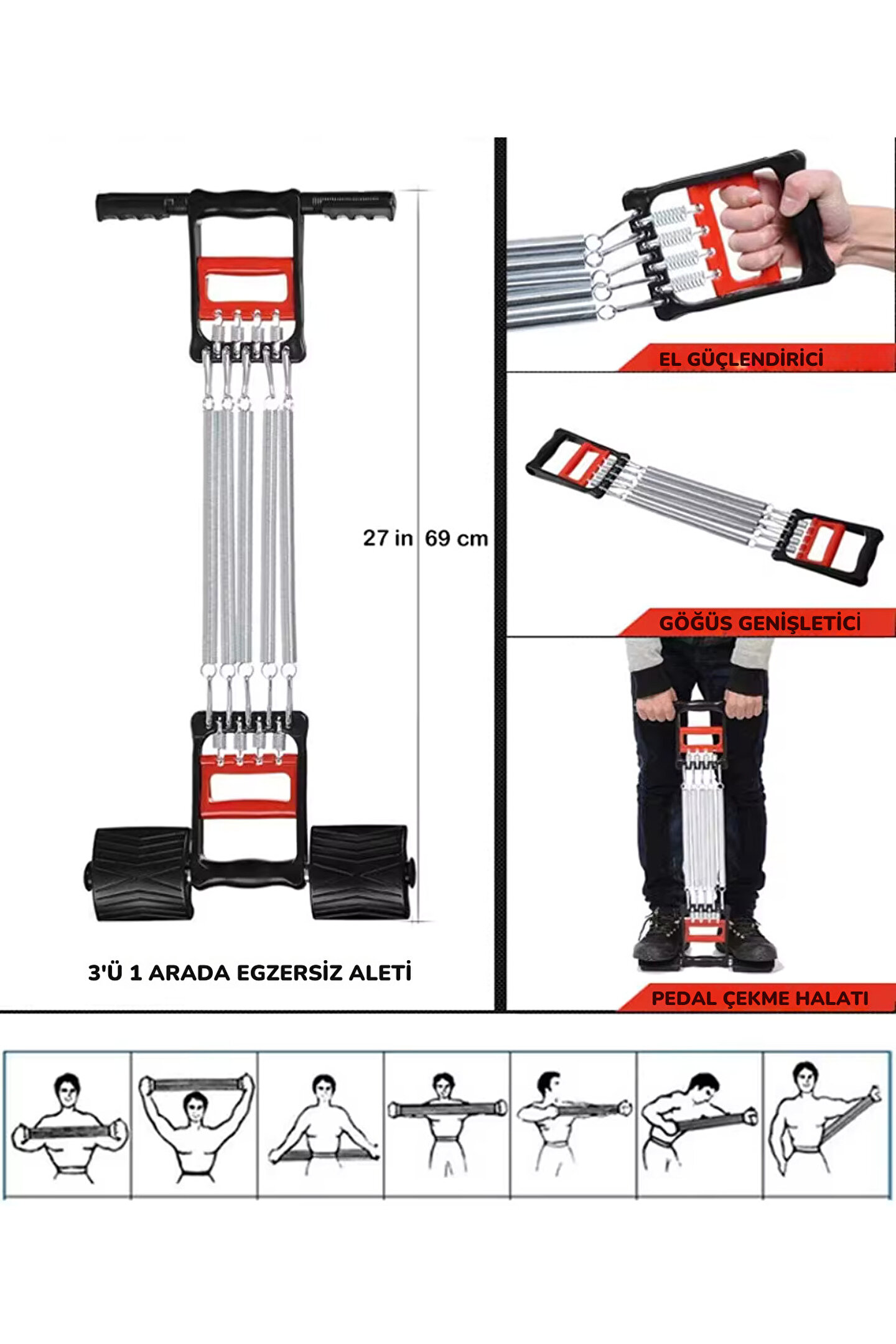 27 in 69 cm

3'Ü 1 ARADA EGZERSİZ ALETİ

EL GÜÇLENDİRİCİ

GÖĞÜS GENİŞLETİCİ

PEDAL ÇEKME HALATI