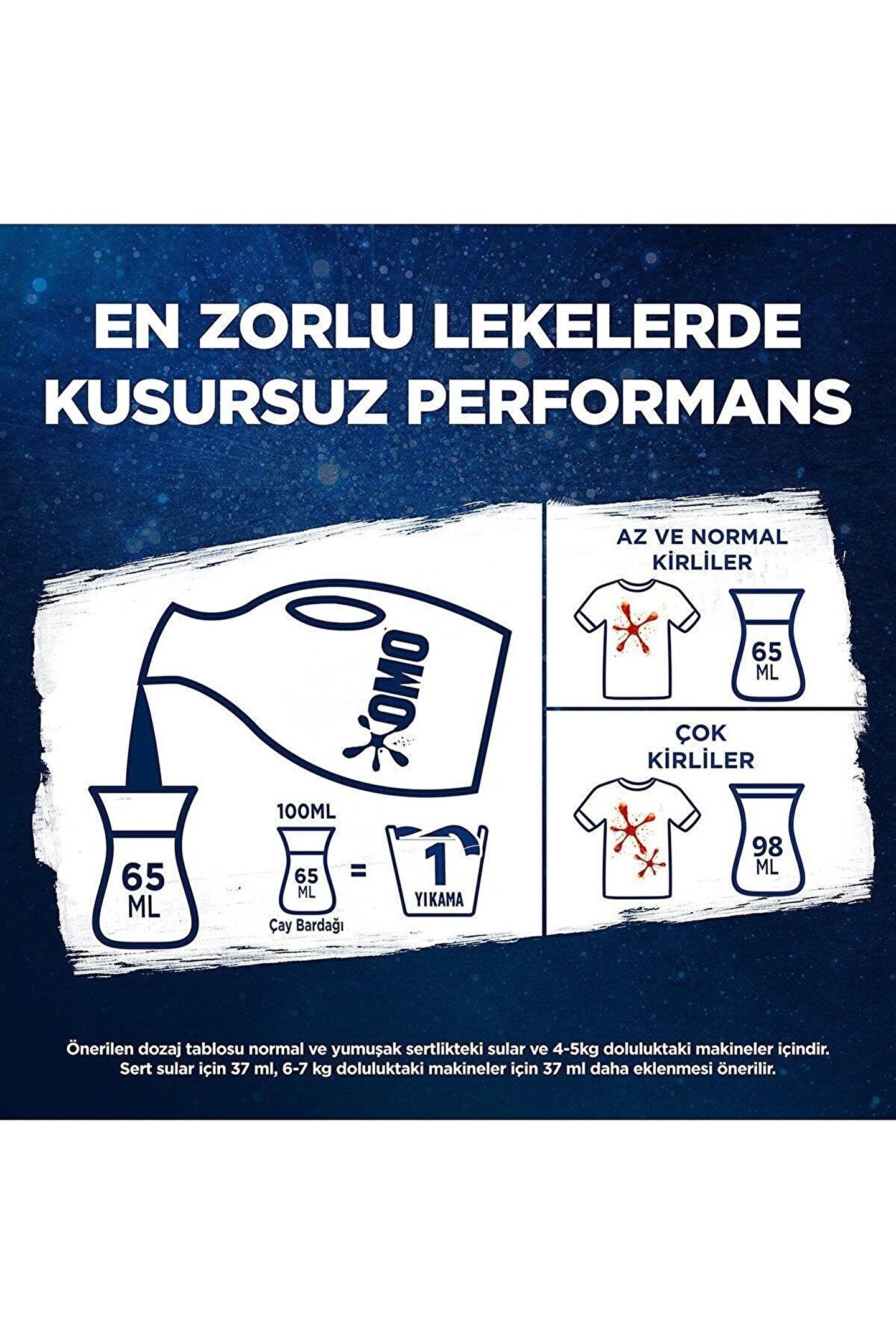 EN ZORLU LEKELERDE KUSURSUZ PERFORMANS

OMO

65 ML

100ML

65 ML

Çay Bardağı

=

1 YIKAMA

AZ VE NORMAL KİRLİLER

65 ML

ÇOK KİRLİLER

98 ML

Önerilen dozaj tablosu normal ve yumuşak sertlikteki sular ve 4-5kg doluluktaki makineler içindir. Sert sular için 37 ml, 6-7 kg doluluktaki makineler için 37 ml daha eklenmesi önerilir.