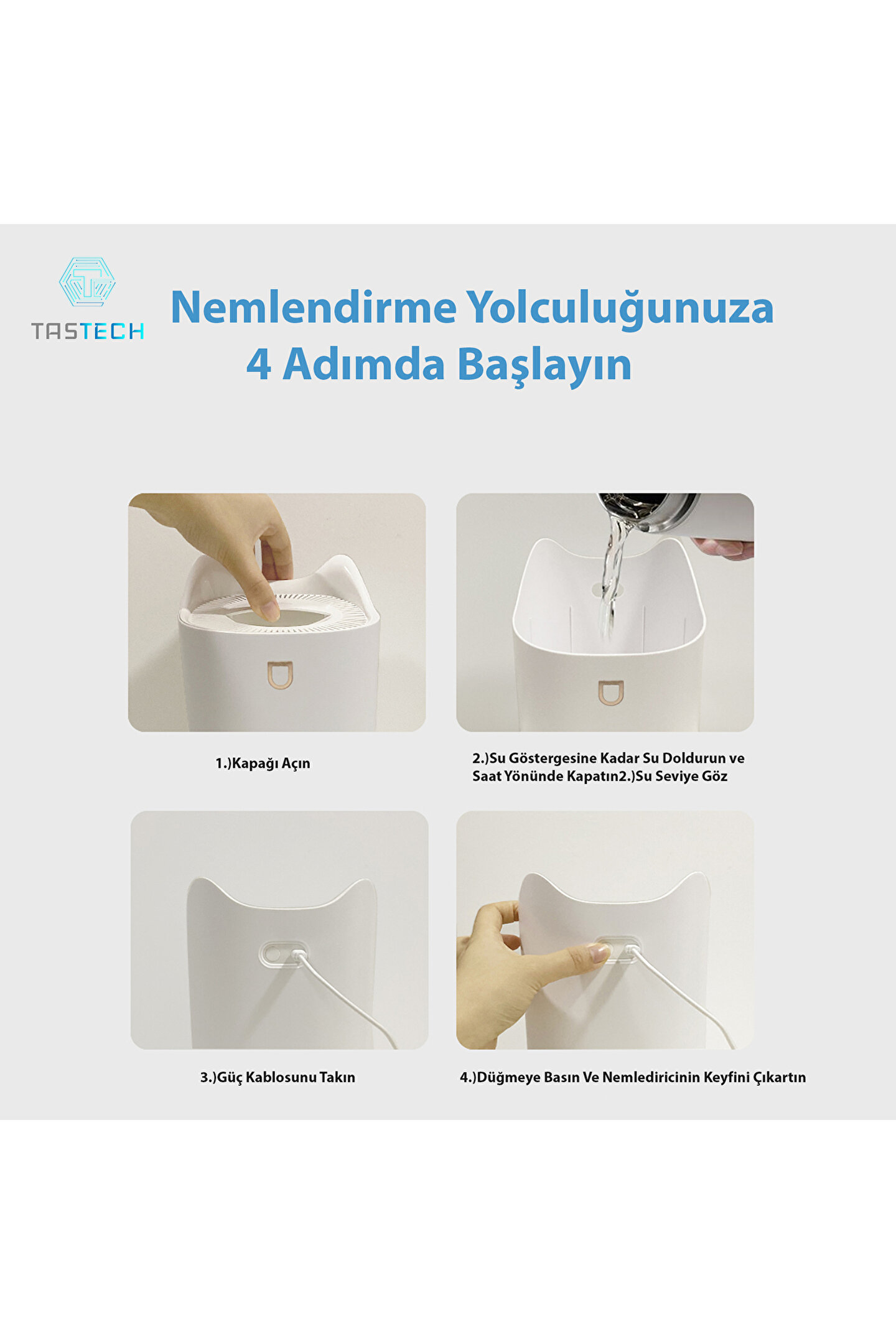 TASTECH

Nemlendirme Yolculuğunuza 4 Adımda Başlayın

1.)Kapağı Açın

2.)Su Göstergesine Kadar Su Doldurun ve Saat Yönünde Kapatın2.)Su Seviye Göz

3.)Güç Kablosunu Takın

4.)Düğmeye Basın Ve Nemlediricinin Keyfini Çıkartın