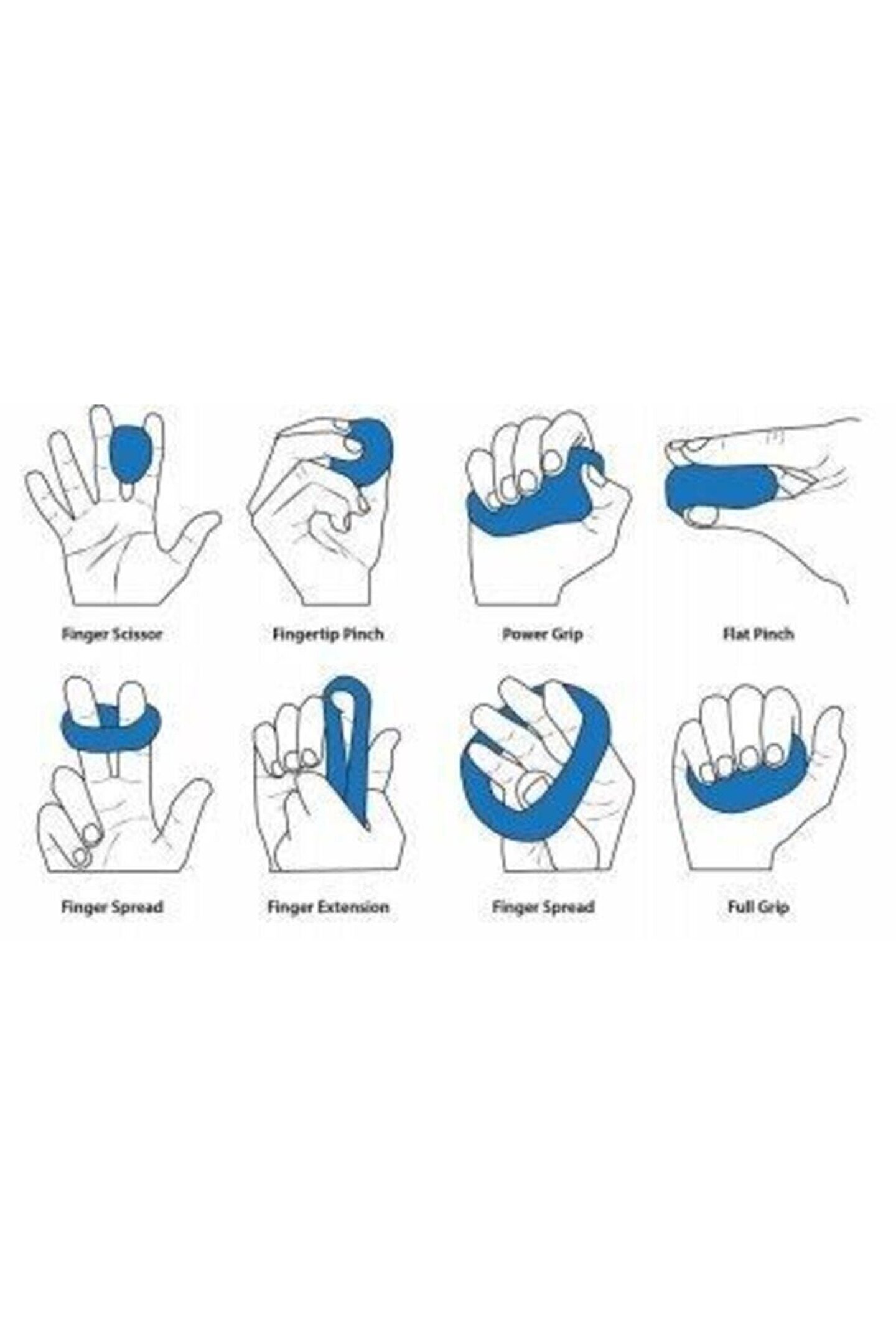 Finger Scissor

Fingertip Pinch

Power Grip

Flat Pinch

Finger Spread

Finger Extension

Finger Spread

Full Grip