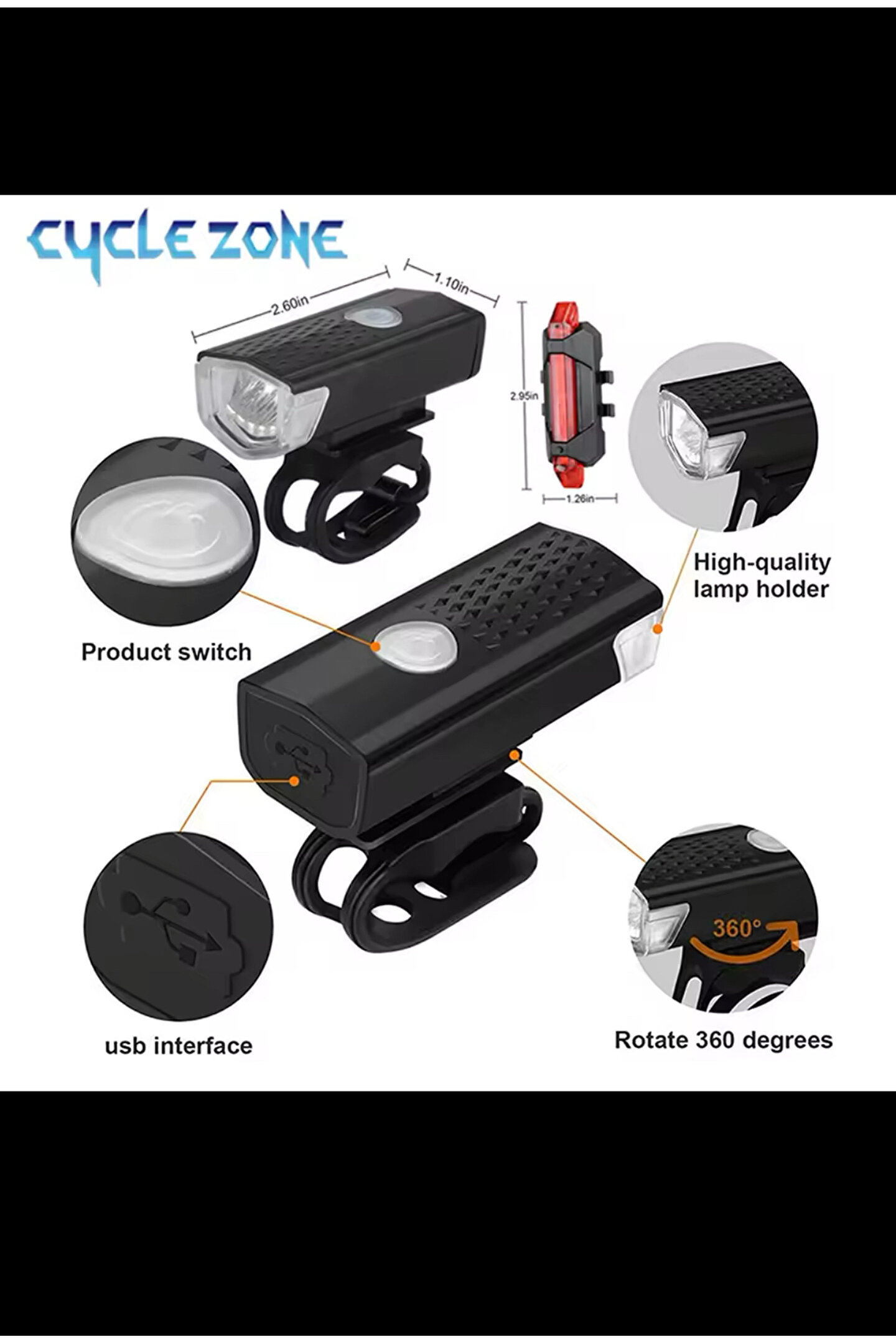 CYCLE ZONE

2.60in

1.10in

2.95in

1.26in

High-quality lamp holder

Product switch

360°

usb interface

Rotate 360 degrees