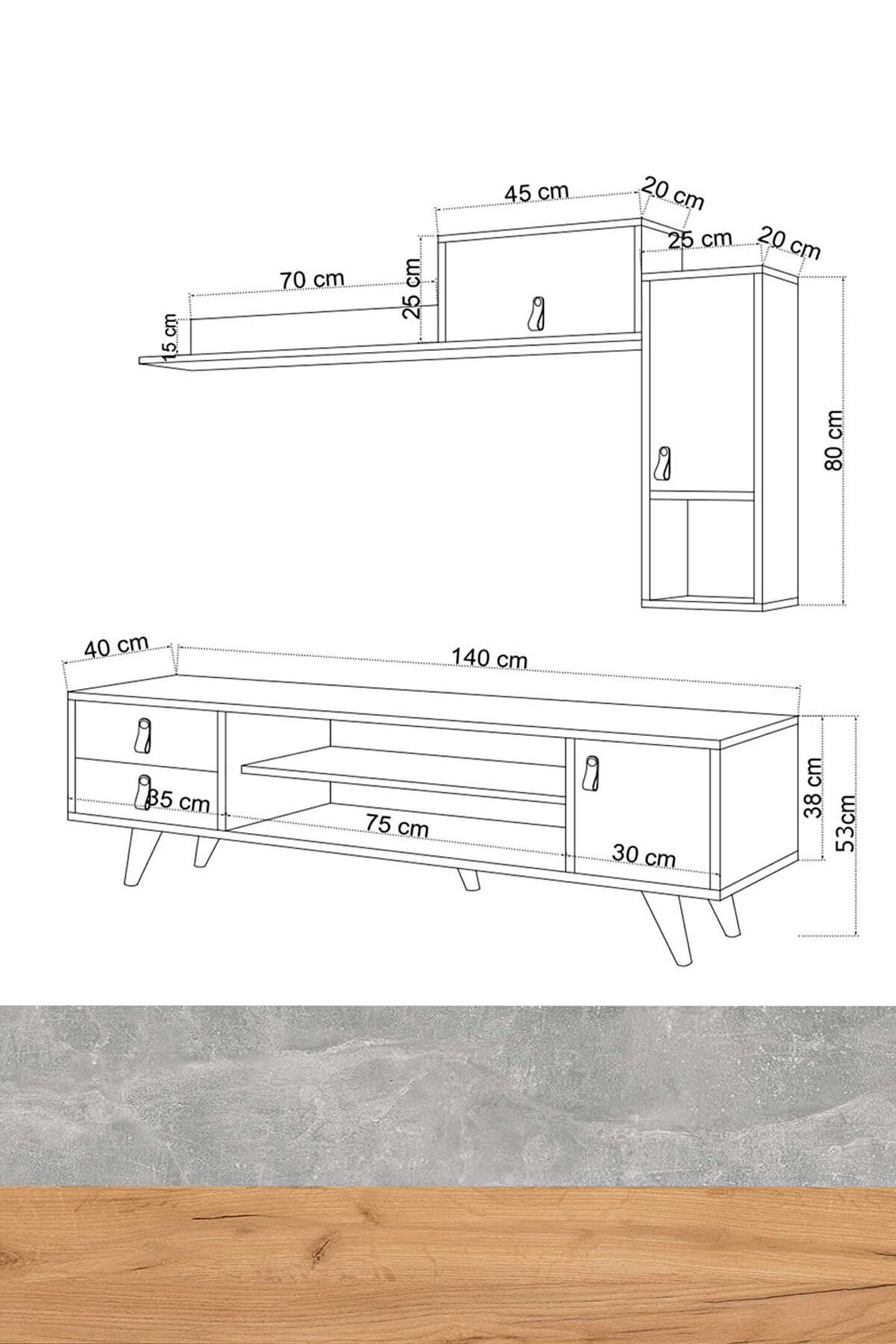 45 cm
20 cm
25 cm
20 cm
70 cm
25 cm
15 cm
80 cm
40 cm
140 cm
35 cm
75 cm
30 cm
38 cm
53cm