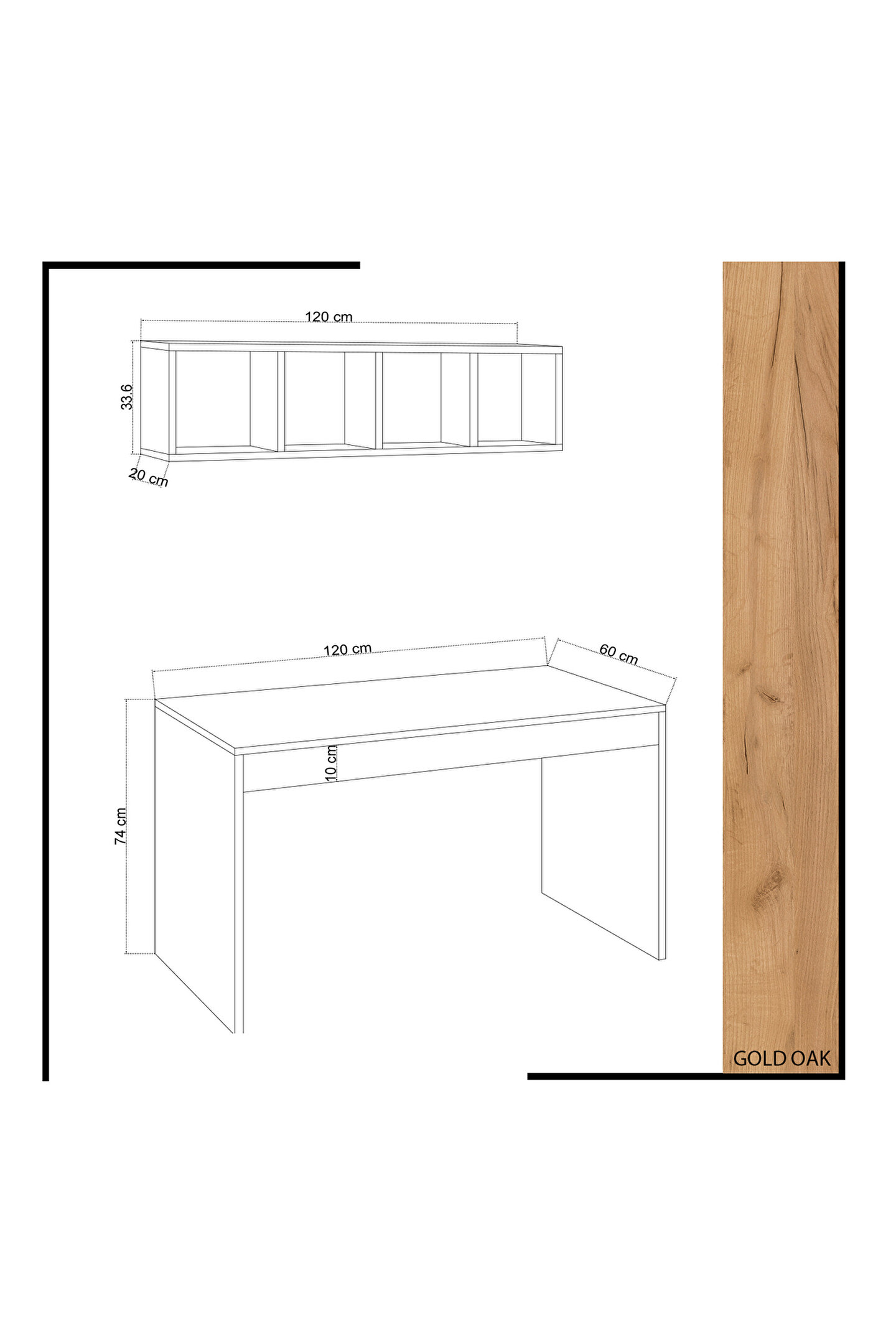 120 cm
33.6
20 cm

120 cm
60 cm
10 cm
74 cm

GOLD OAK