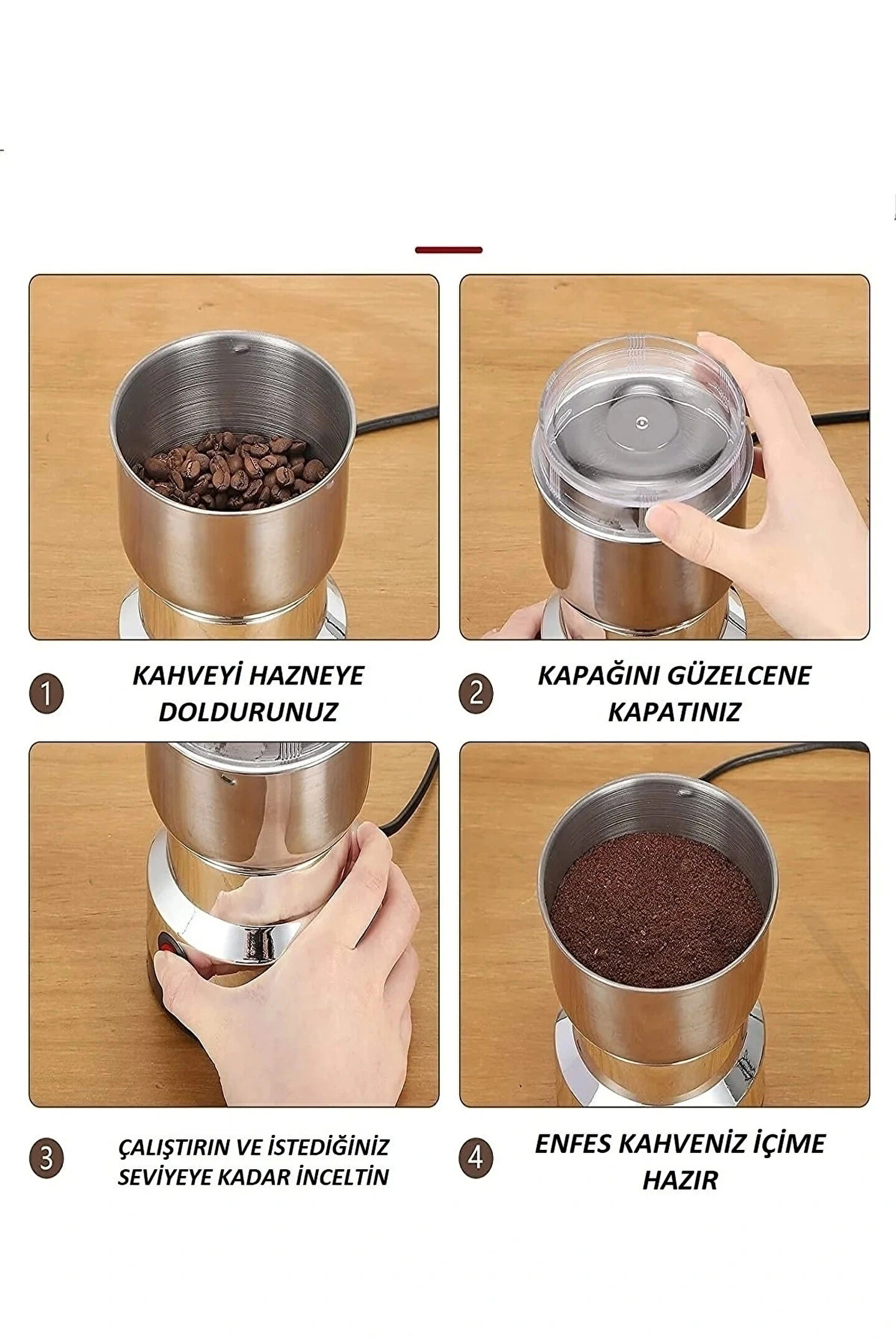 1 KAHVEYİ HAZNEYE DOLDURUNUZ

2 KAPAĞINI GÜZELCENE KAPATINIZ

3 ÇALIŞTIRIN VE İSTEDİĞİNİZ SEVİYEYE KADAR İNCELTİN

4 ENFES KAHVENİZ İÇİME HAZIR