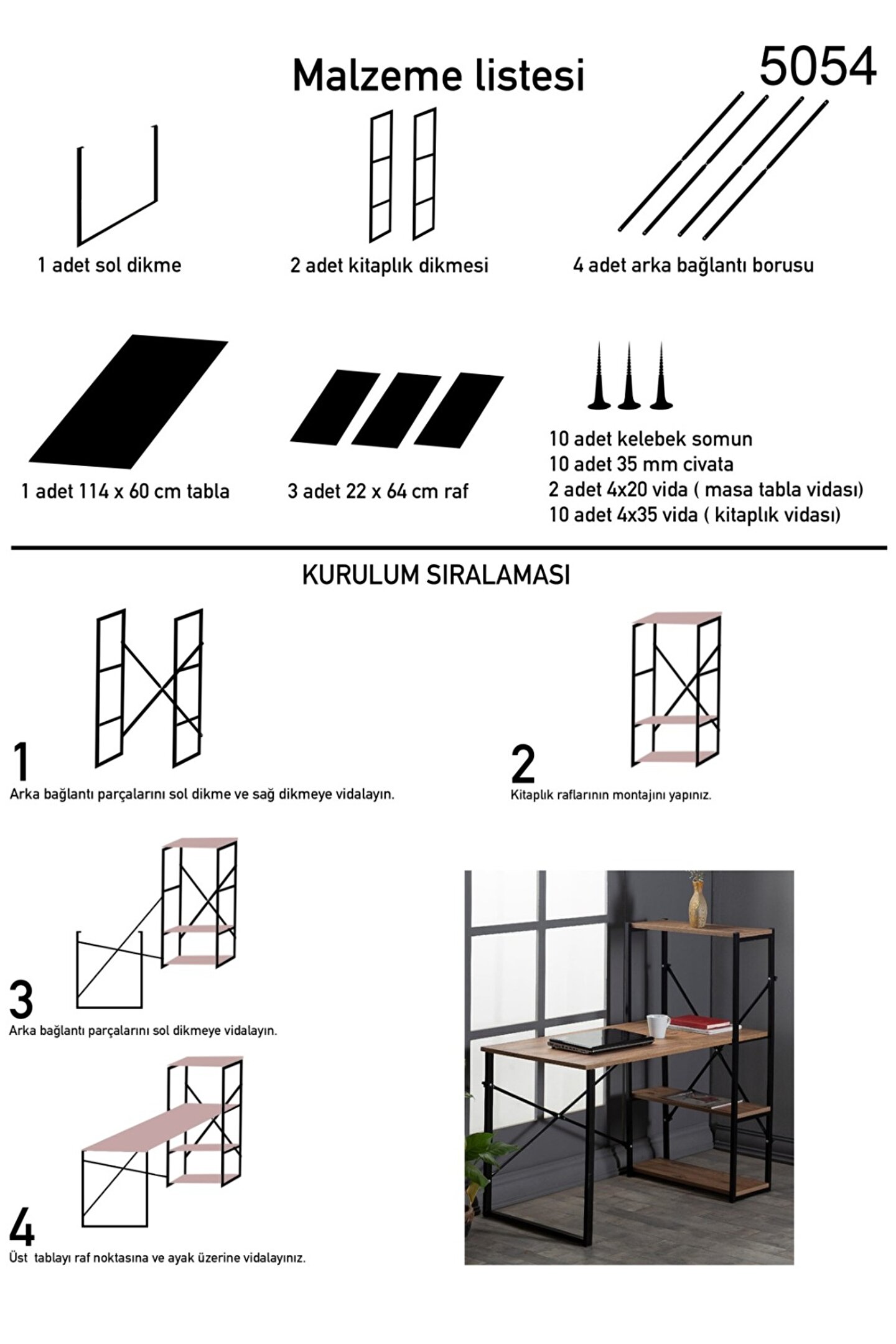 Malzeme listesi

5054

1 adet sol dikme

2 adet kitaplık dikmesi

4 adet arka bağlantı borusu

1 adet 114 x 60 cm tabla

3 adet 22 x 64 cm raf

10 adet kelebek somun
10 adet 35 mm civata
2 adet 4x20 vida ( masa tabla vidası)
10 adet 4x35 vida ( kitaplık vidası)

KURULUM SIRALAMASI

1
Arka bağlantı parçalarını sol dikme ve sağ dikmeye vidalayın.

2
Kitaplık raflarının montajını yapınız.

3
Arka bağlantı parçalarını sol dikmeye vidalayın.

4
Üst tablayı raf noktasına ve ayak üzerine vidalayınız.