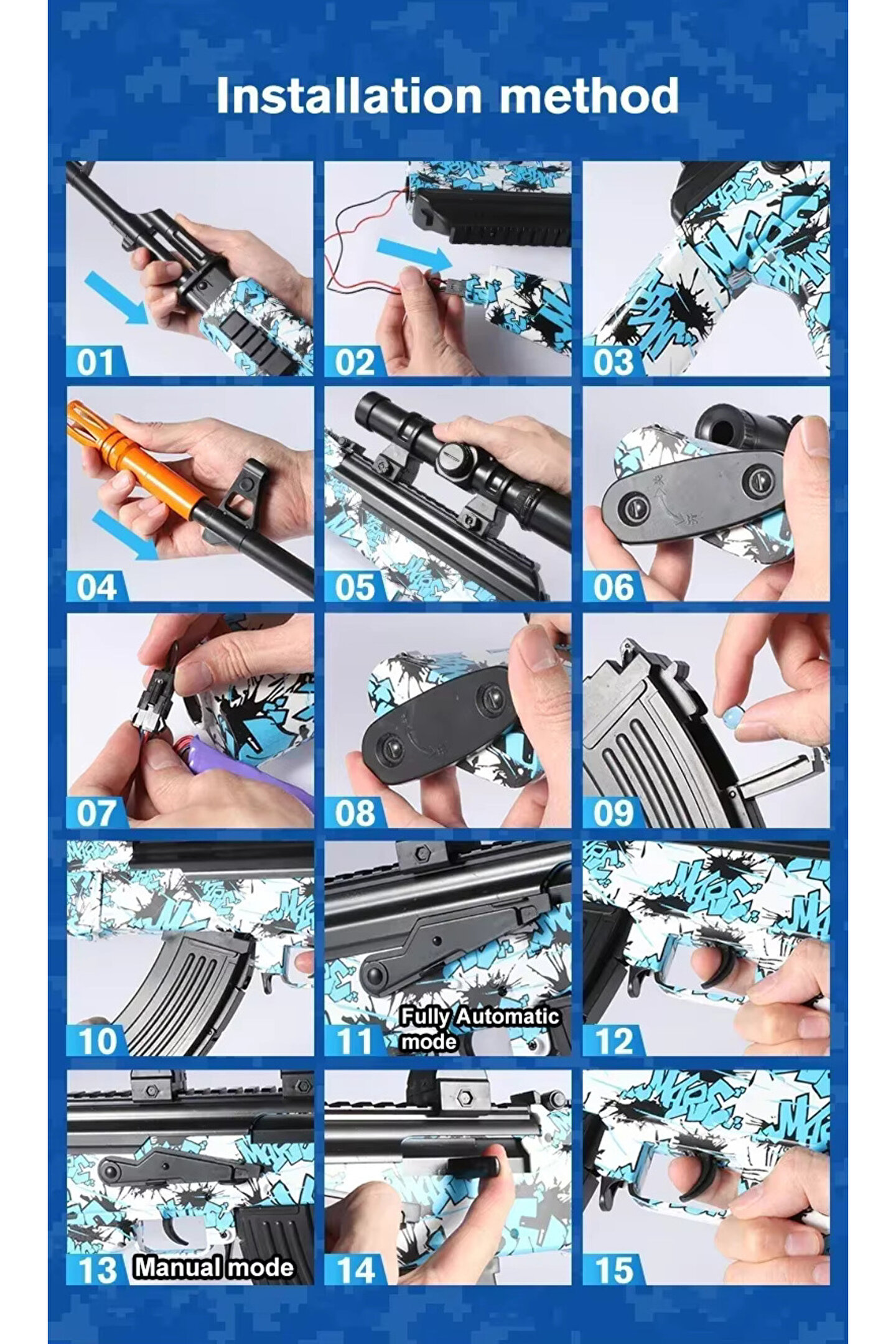 Installation method

01

02

03

04

05

06

07

08

09

10

11 Fully Automatic mode

12

13 Manual mode

14

15