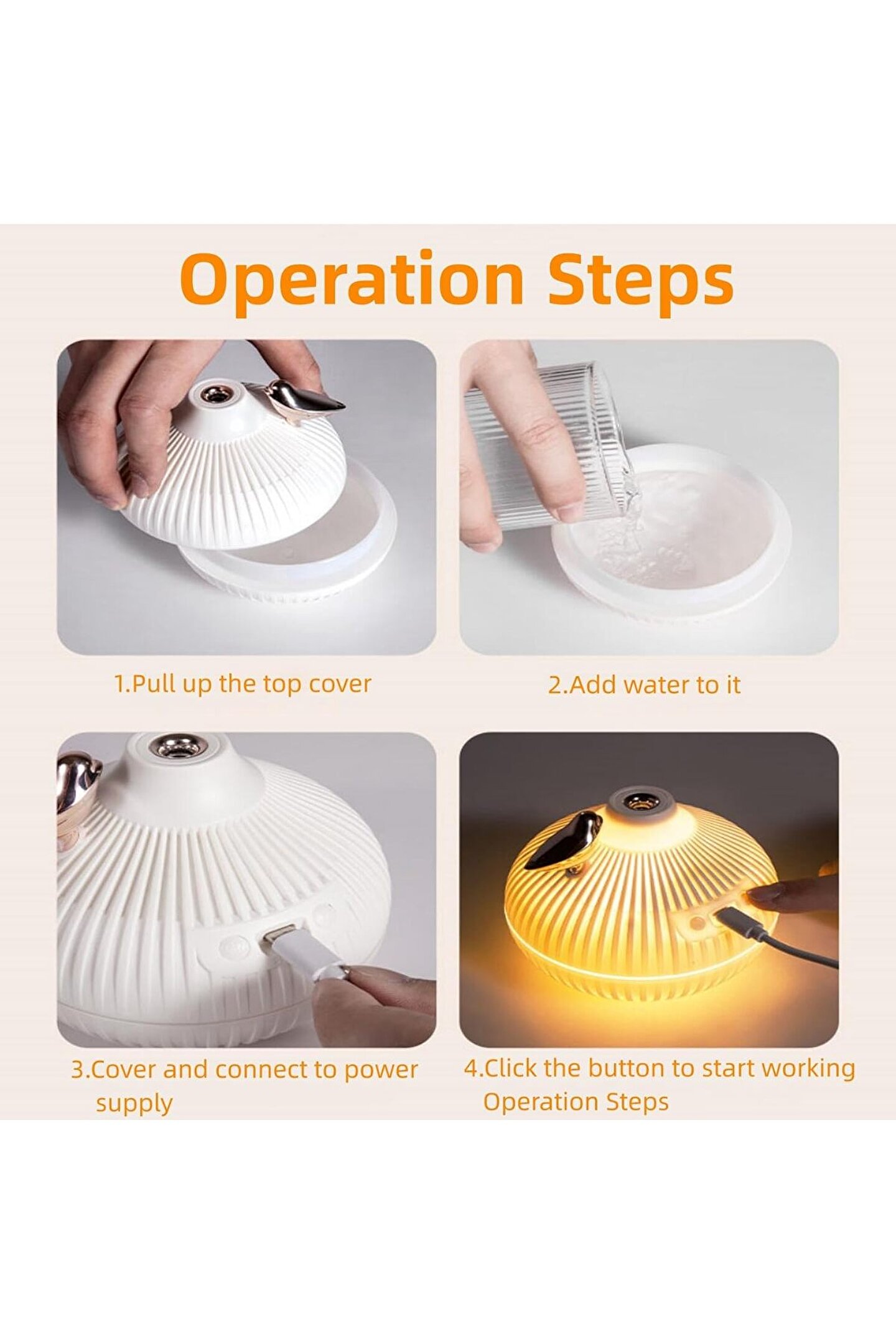 Operation Steps

1.Pull up the top cover

2.Add water to it

3.Cover and connect to power supply

4.Click the button to start working Operation Steps