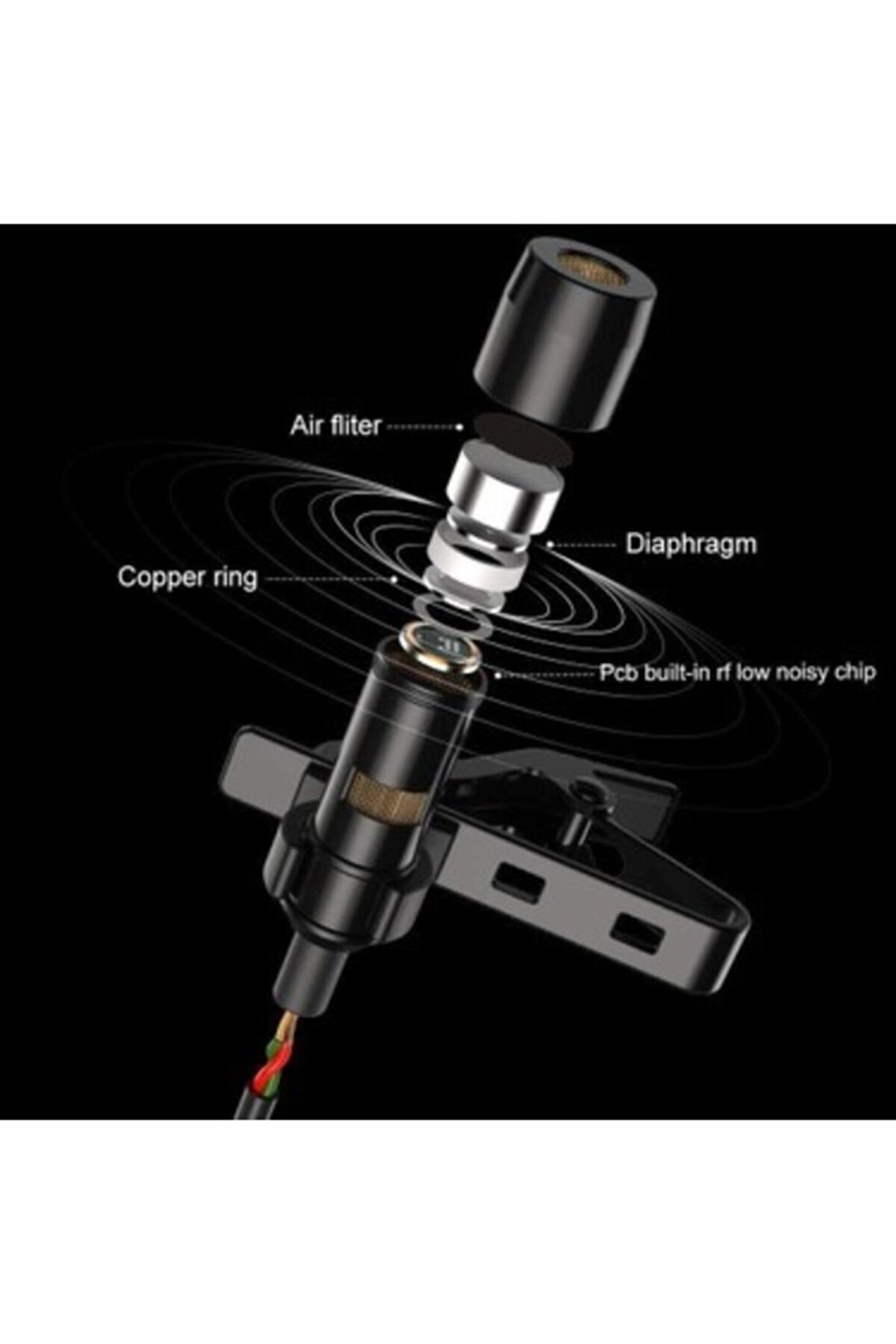 Air fliter

Diaphragm

Copper ring

Pcb built-in rf low noisy chip