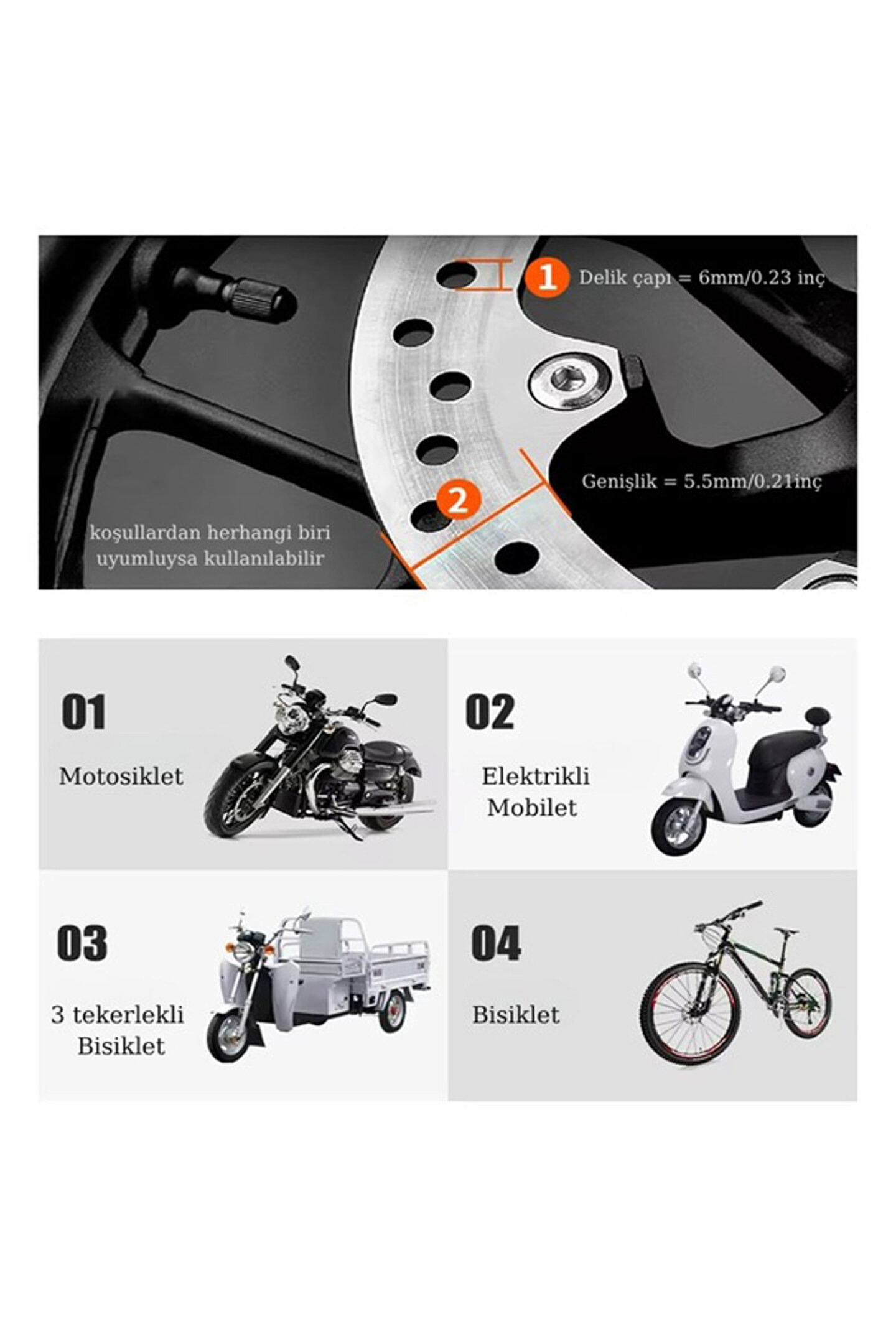 1 Delik çapı = 6mm/0.23 inç

2 Genişlik = 5.5mm/0.21inç

koşullardan herhangi biri uyumluysa kullanılabilir

01
Motosiklet

02
Elektrikli Mobilet

03
3 tekerlekli Bisiklet

04
Bisiklet