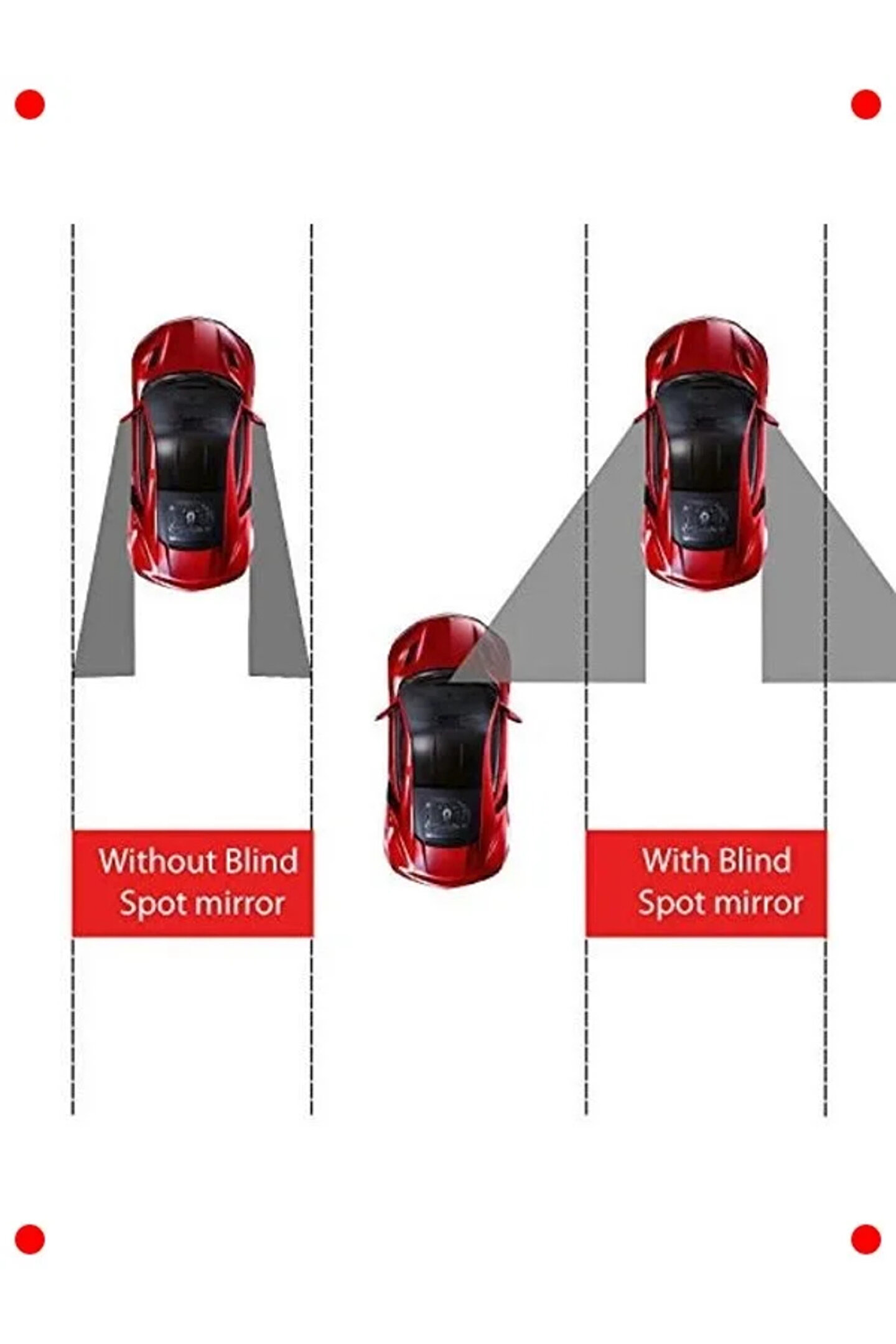 Without Blind Spot mirror

With Blind Spot mirror