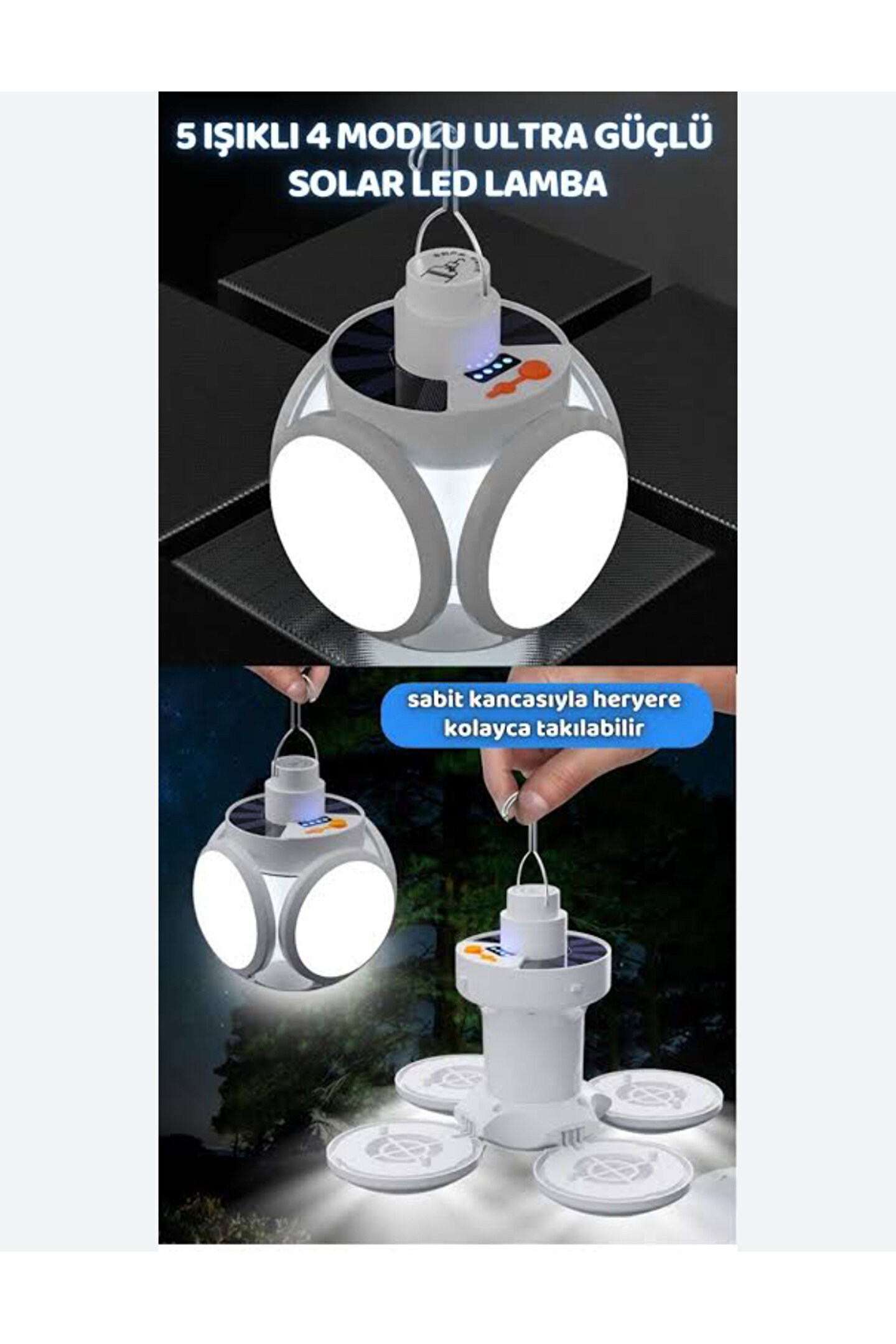 5 IŞIKLI 4 MODLU ULTRA GÜÇLÜ SOLAR LED LAMBA

sabit kancasıyla heryere kolayca takılabilir