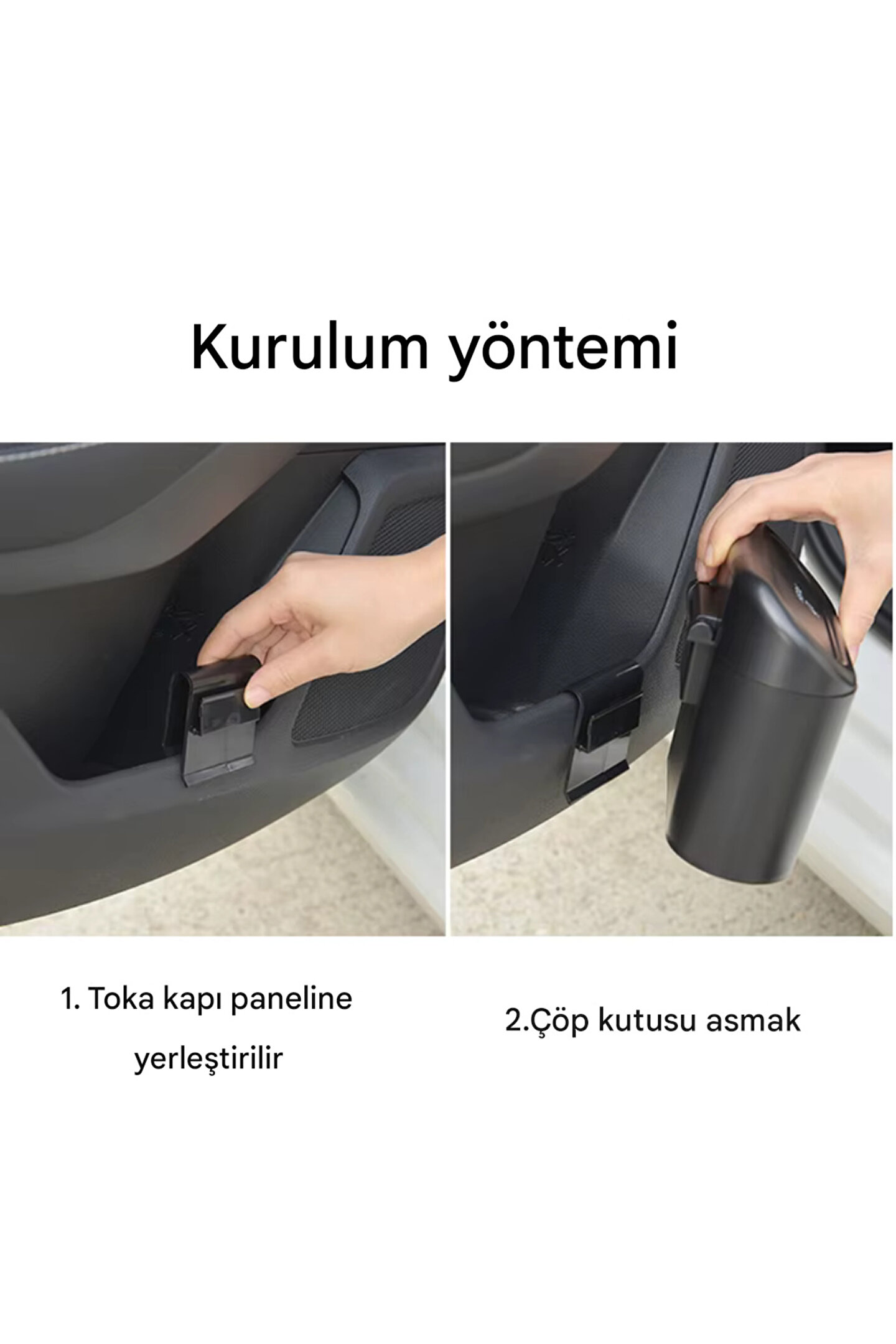 Kurulum yöntemi

1. Toka kapı paneline yerleştirilir

2.Çöp kutusu asmak