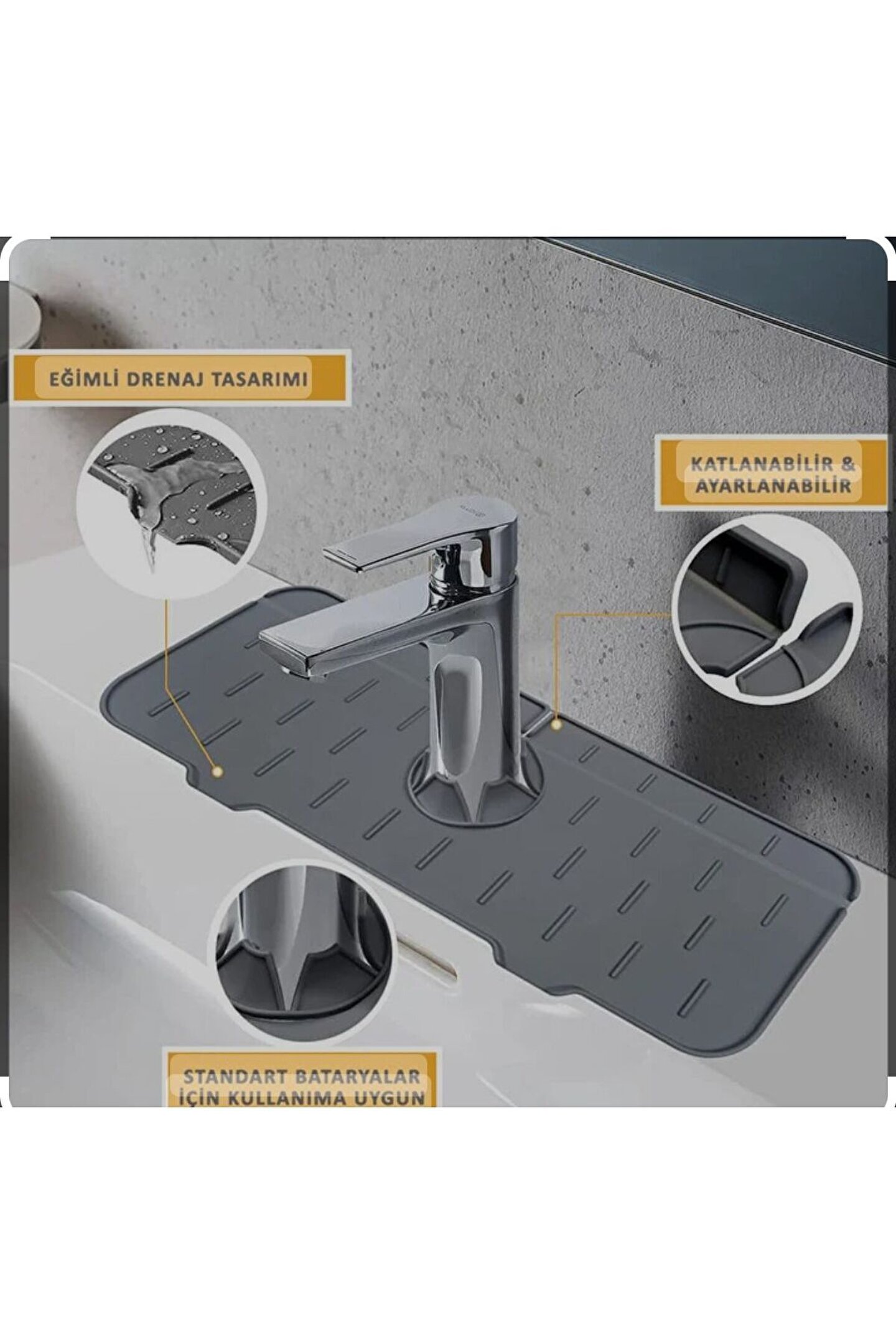 EĞİMLİ DRENAJ TASARIMI

KATLANABİLİR & AYARLANABİLİR

STANDART BATARYALAR İÇİN KULLANIMA UYGUN