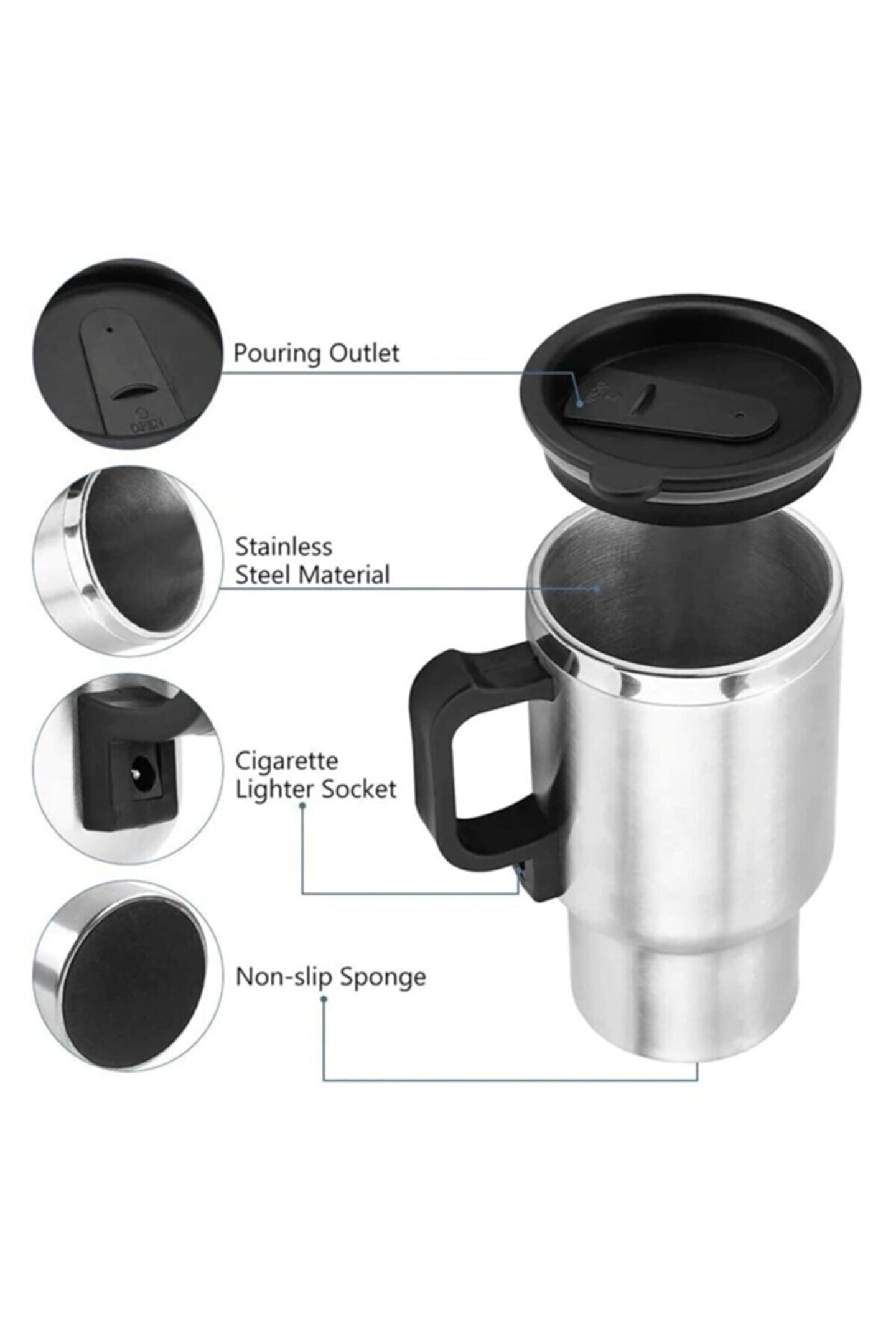 OPEN

Pouring Outlet

Stainless Steel Material

Cigarette Lighter Socket

Non-slip Sponge