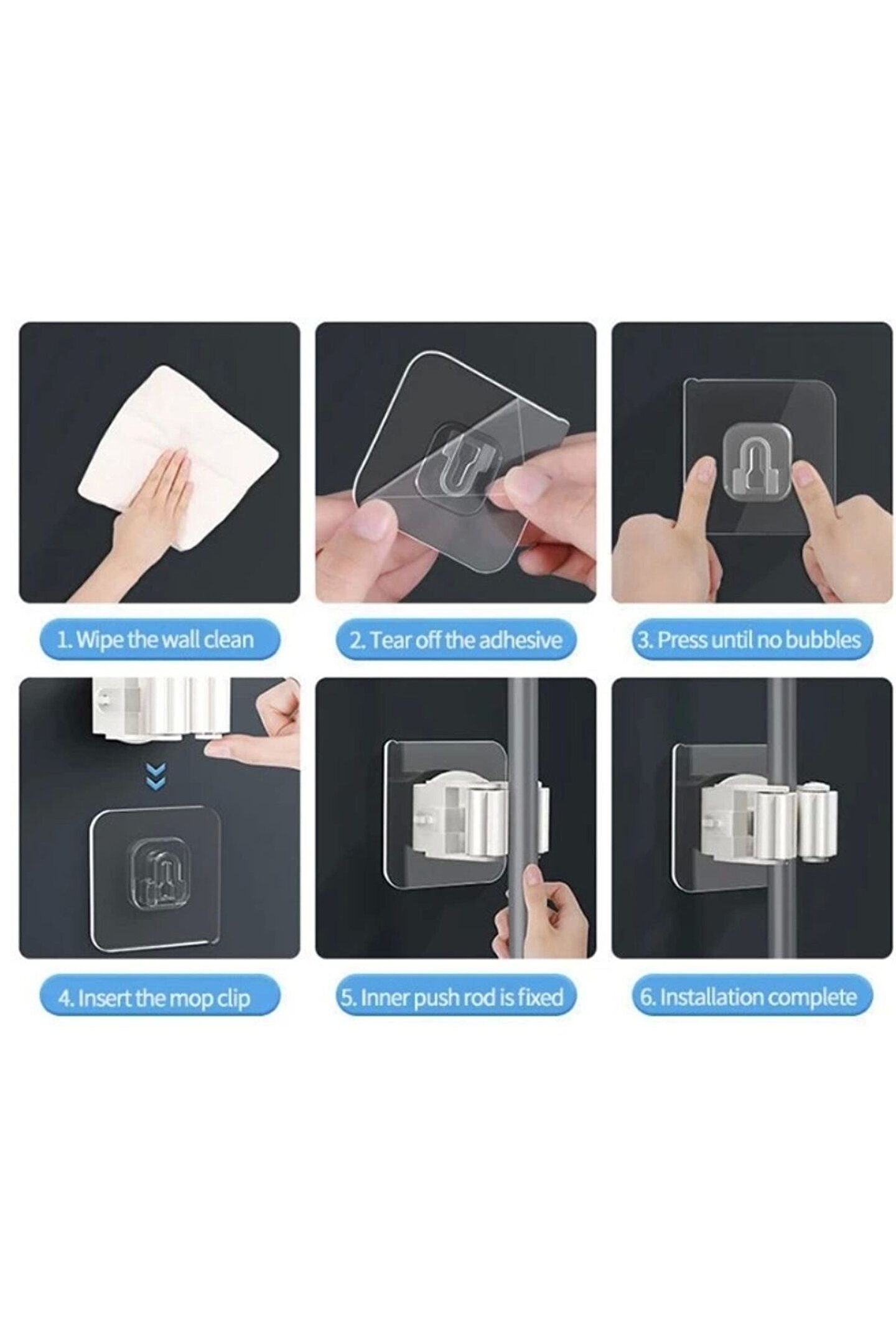 1. Wipe the wall clean

2. Tear off the adhesive

3. Press until no bubbles

4. Insert the mop clip

5. Inner push rod is fixed

6. Installation complete