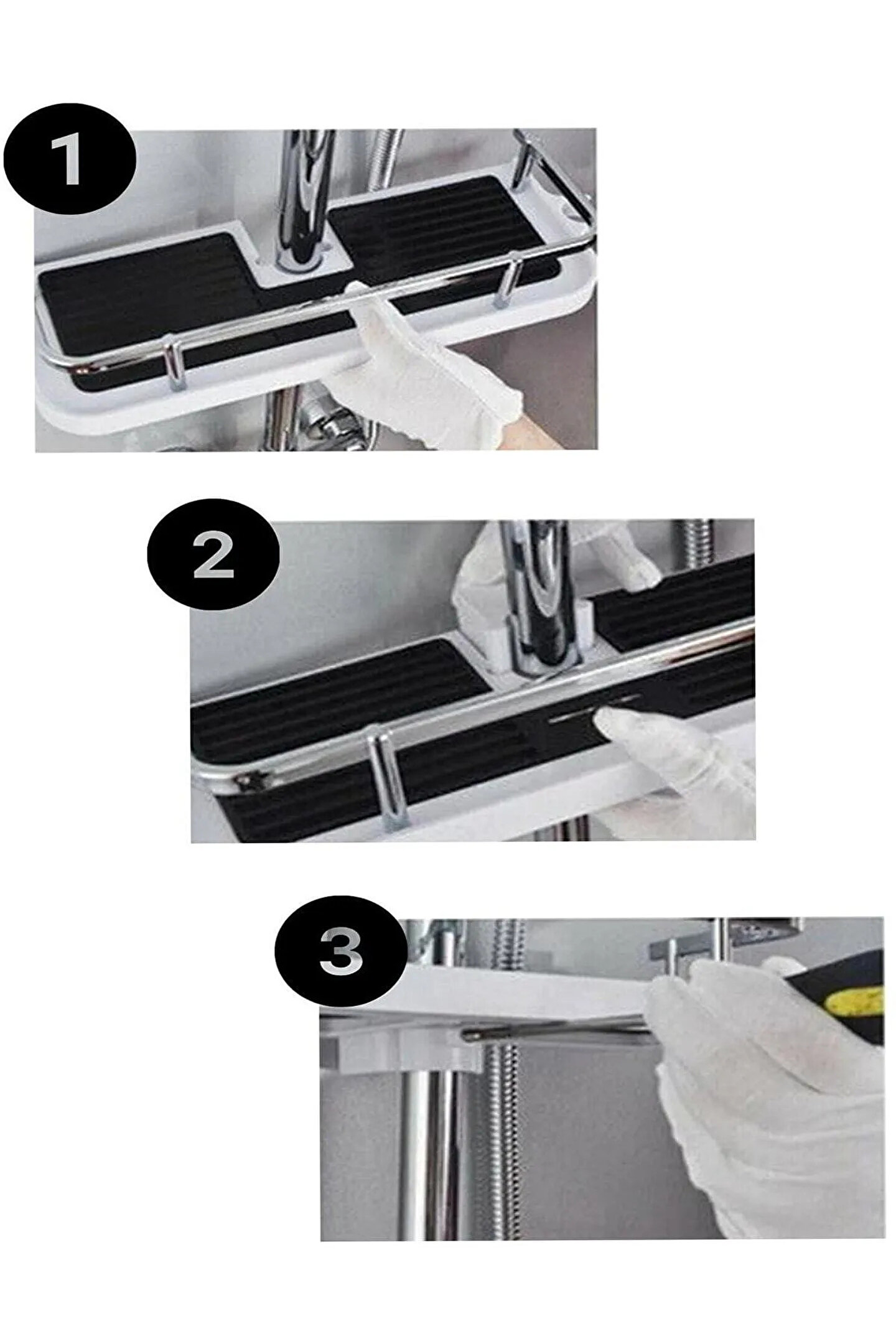 1

2

3