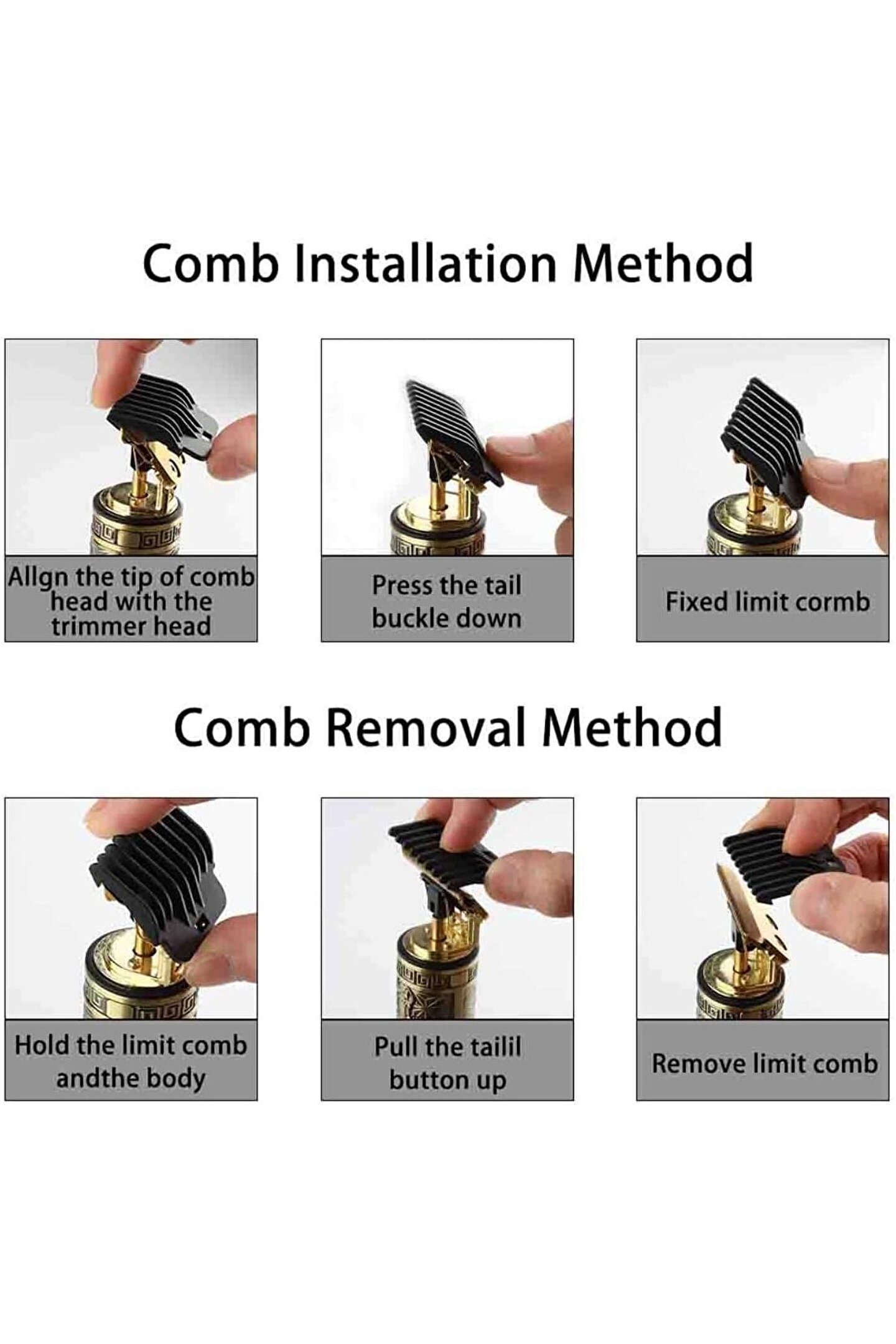 Comb Installation Method

Allgn the tip of comb head with the trimmer head

Press the tail buckle down

Fixed limit cormb

Comb Removal Method

Hold the limit comb andthe body

Pull the tailil button up

Remove limit comb