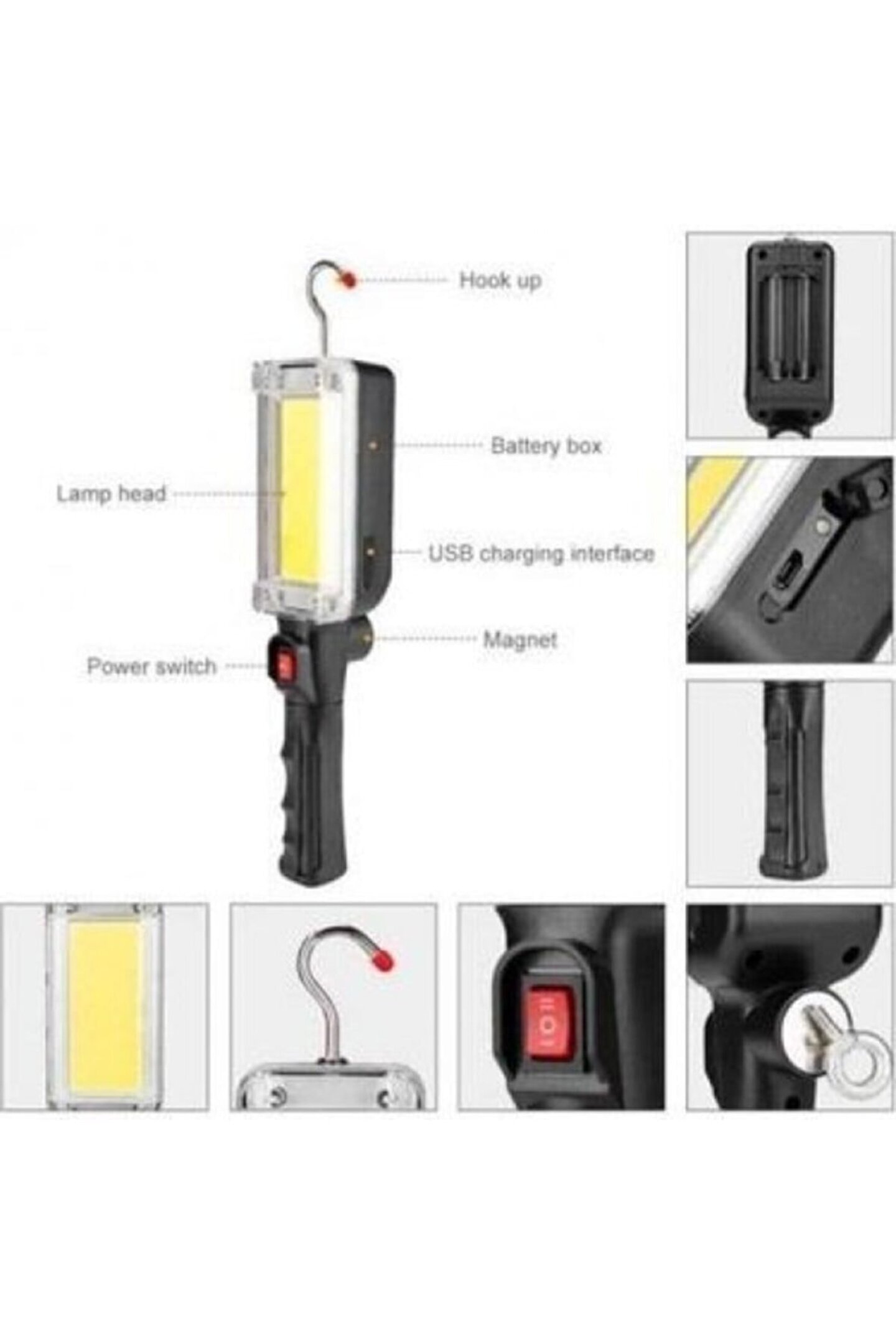 Hook up

Battery box

Lamp head

USB charging interface

Magnet

Power switch

II O I