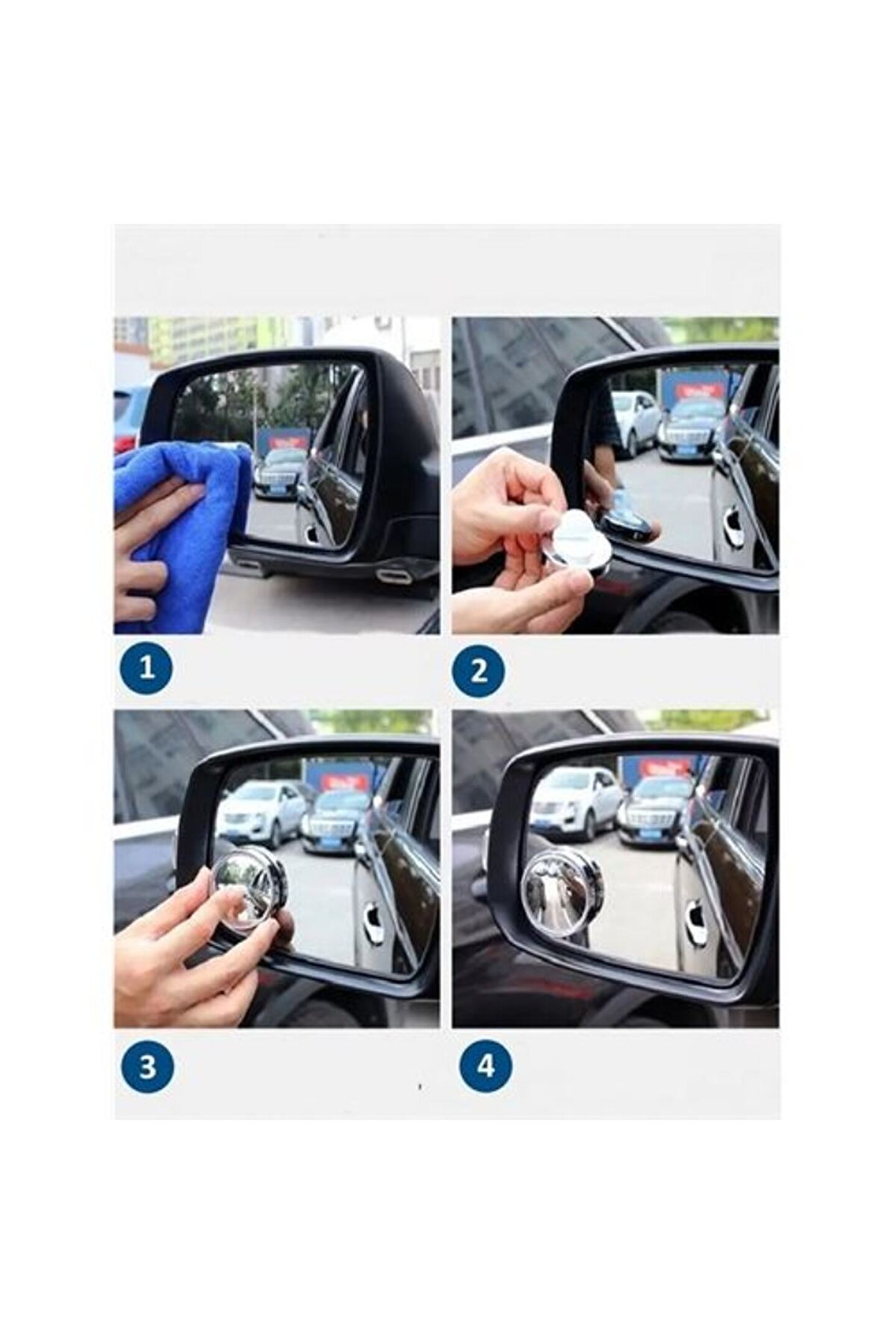 1

2

3

4