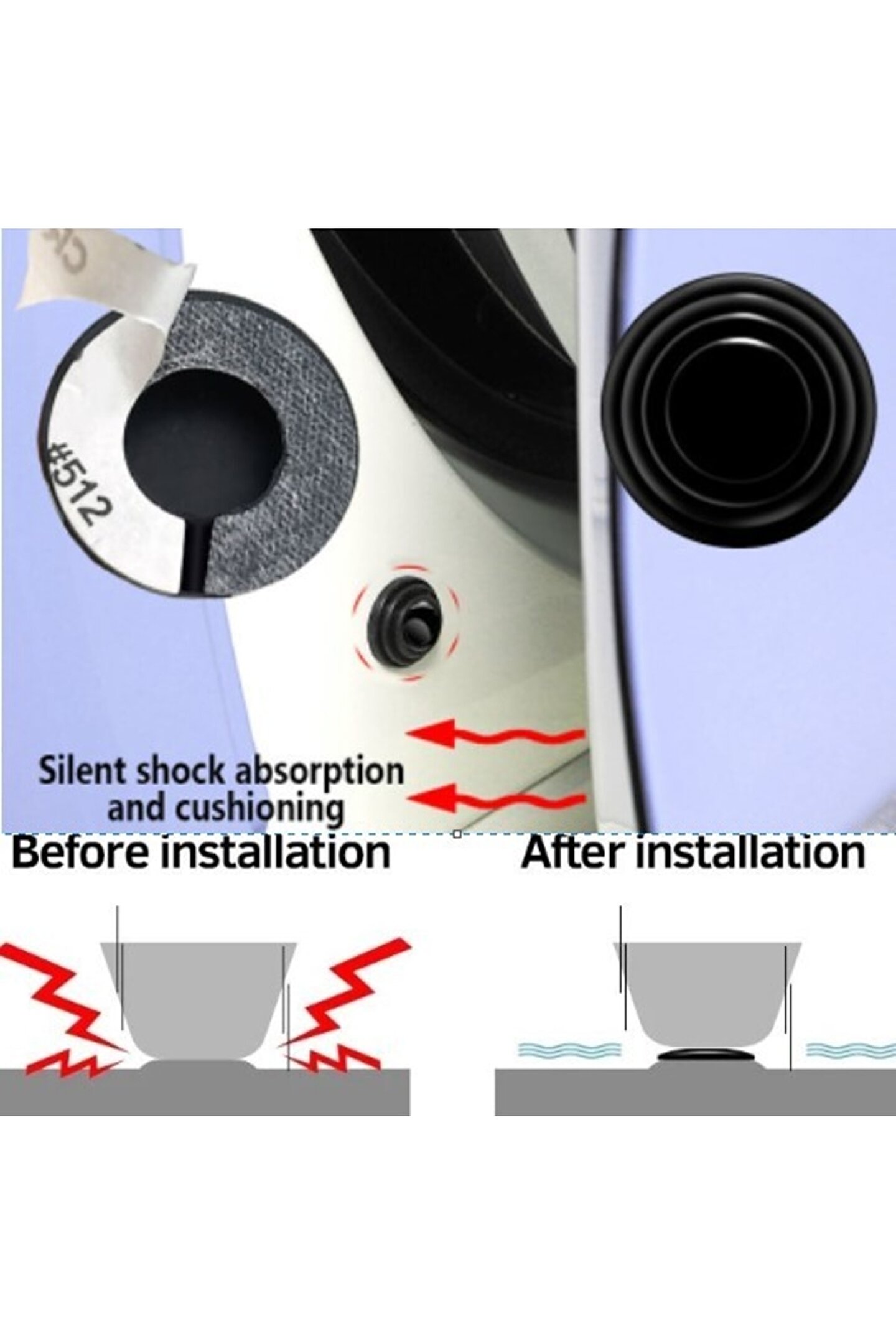 #512

Silent shock absorption and cushioning

Before installation

After installation