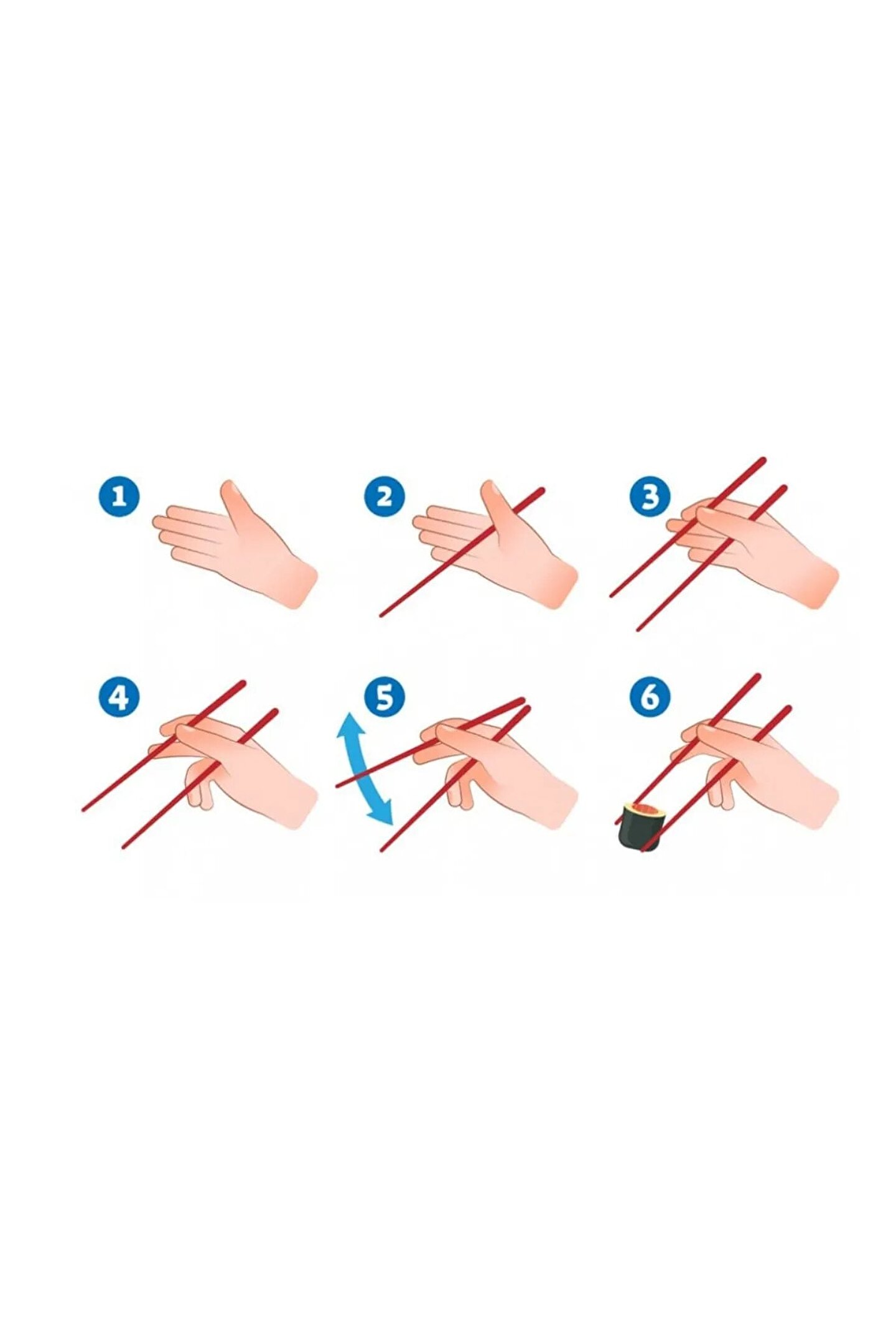 1

2

3

4

5

6