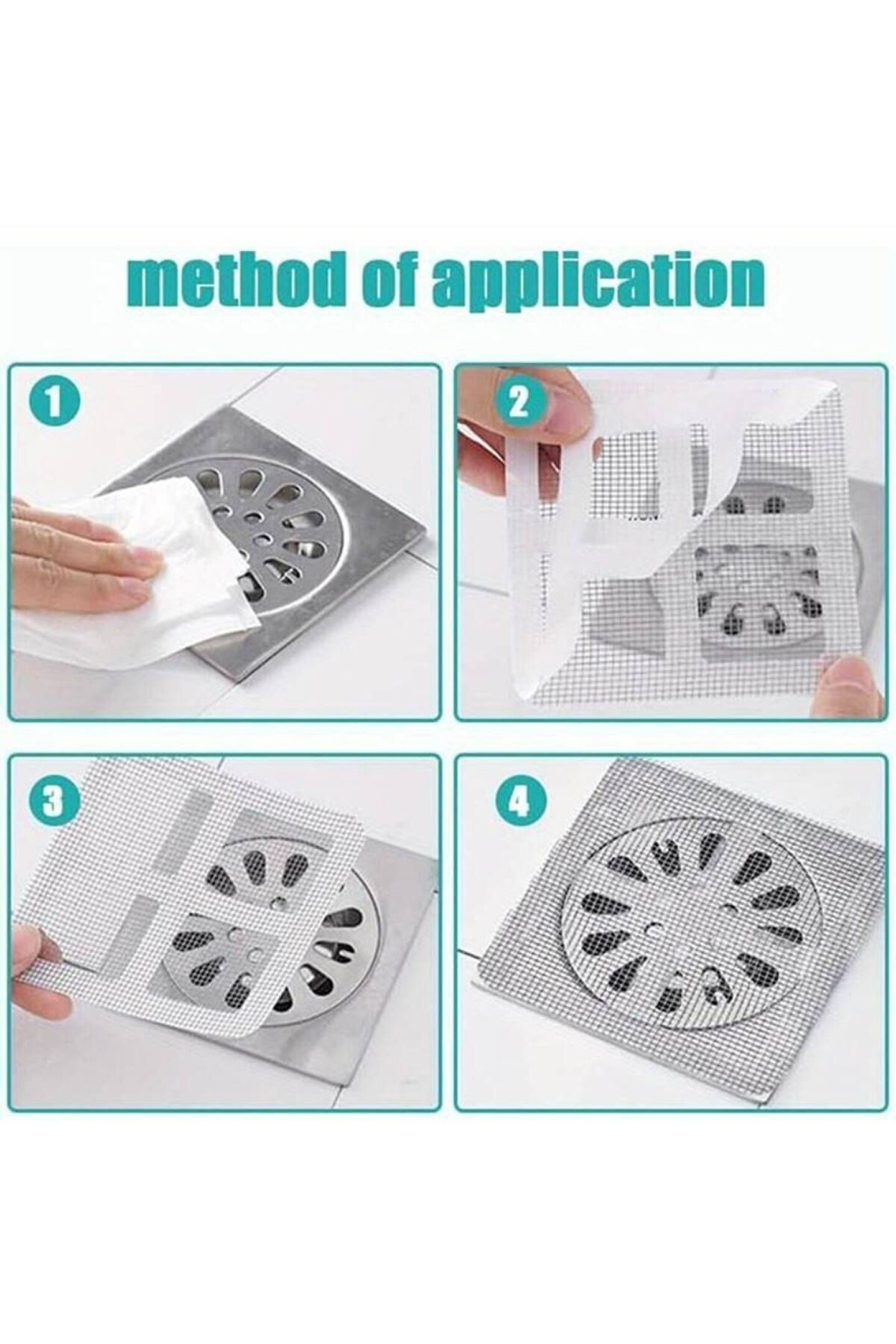 method of application

1

2

3

4