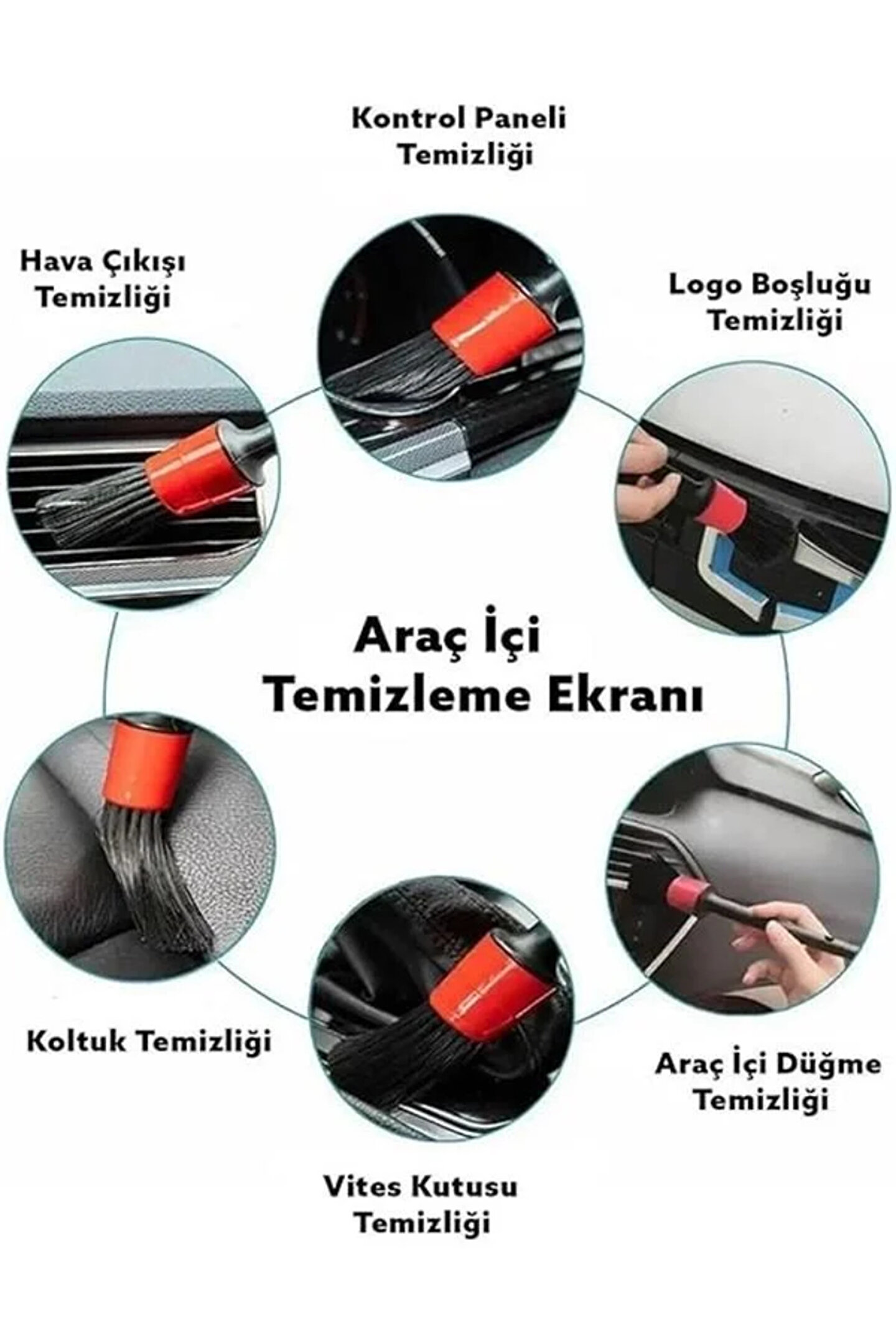 Kontrol Paneli Temizliği

Hava Çıkışı Temizliği

Logo Boşluğu Temizliği

Araç İçi Temizleme Ekranı

Koltuk Temizliği

Araç İçi Düğme Temizliği

Vites Kutusu Temizliği