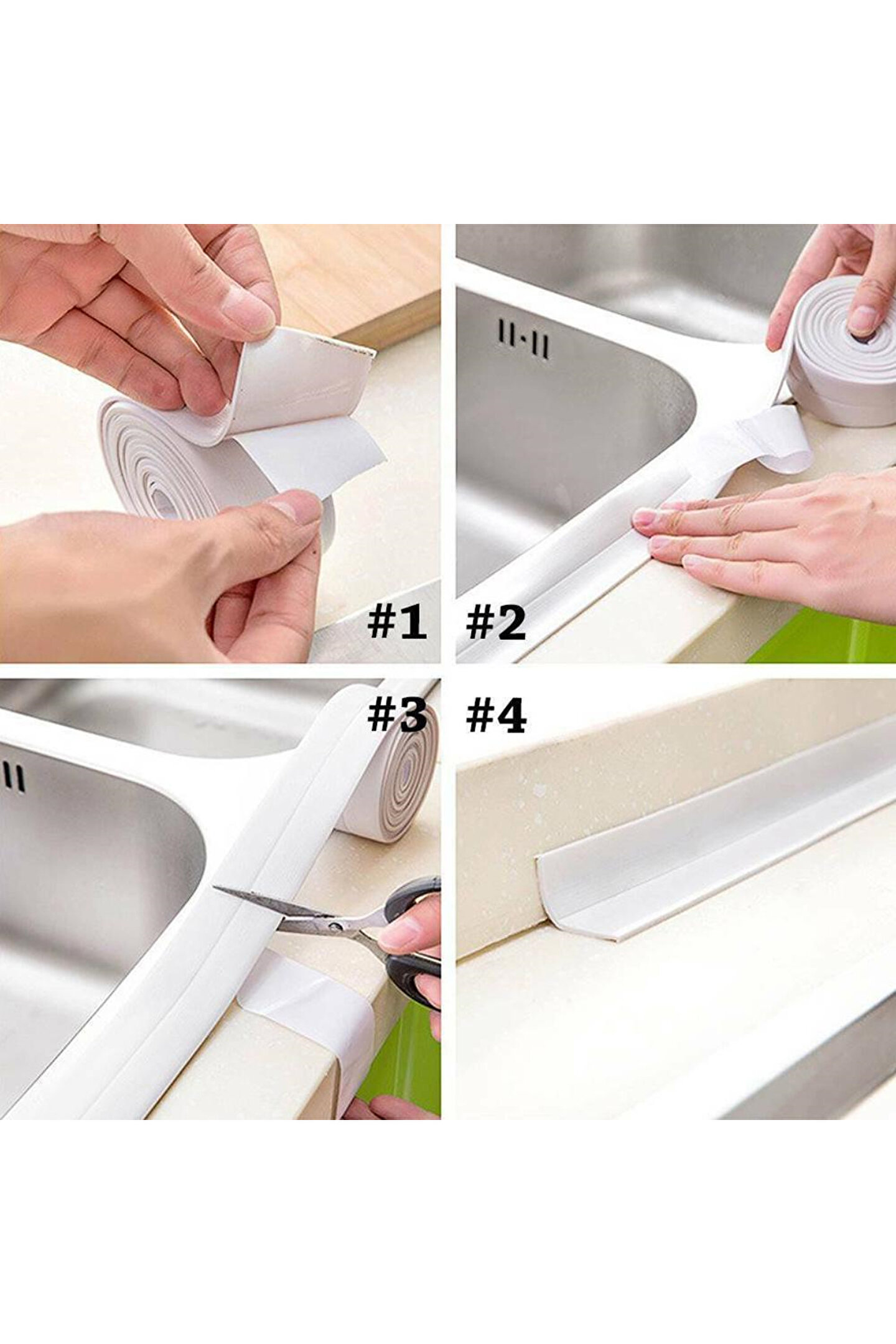 #1 #2

#3 #4